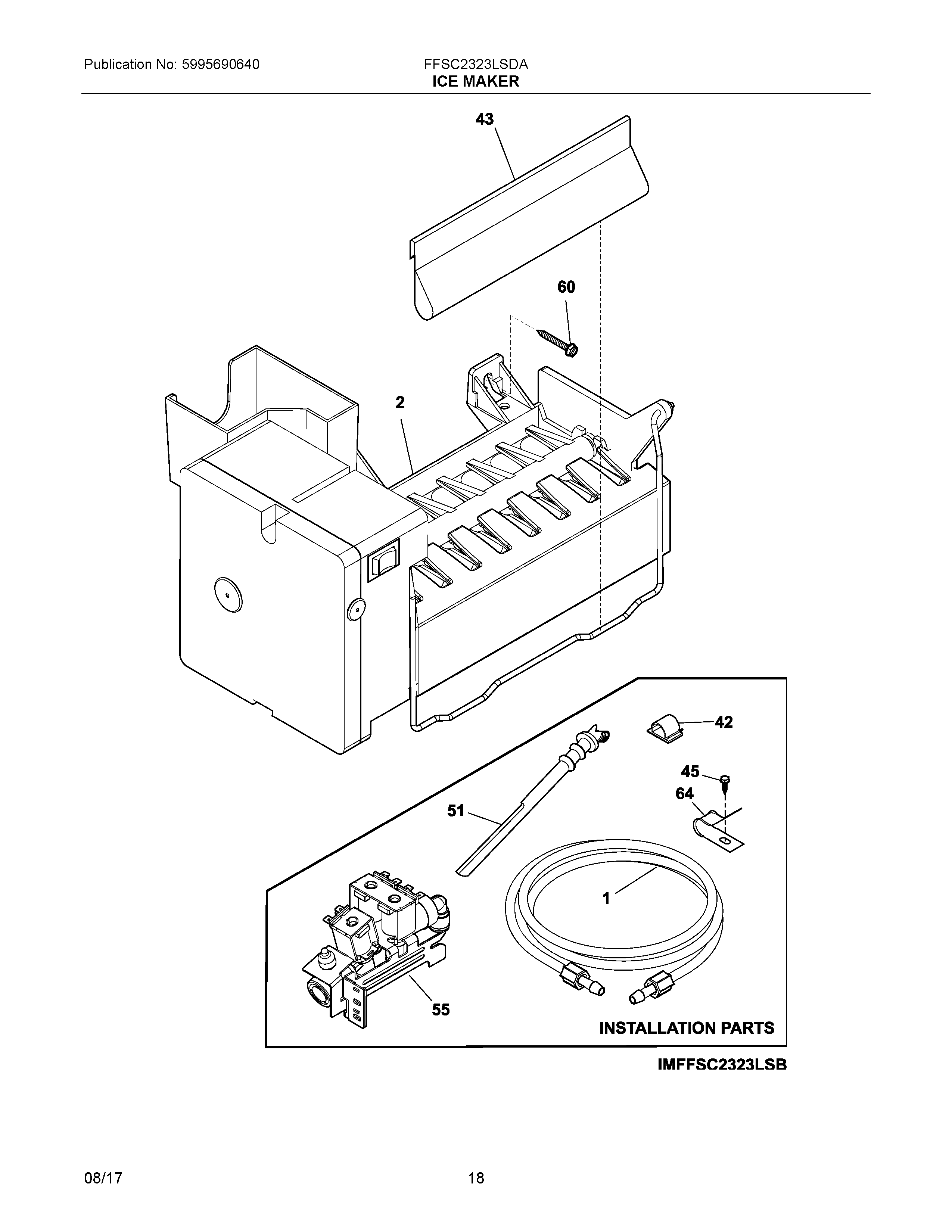 Publication No: 5995690640

FFSC2323LSDA
ICE MAKER

43

60

2

42

45

64

51

1

55

INSTALLATION PARTS

IMFFSC2323LSB

08/17

18