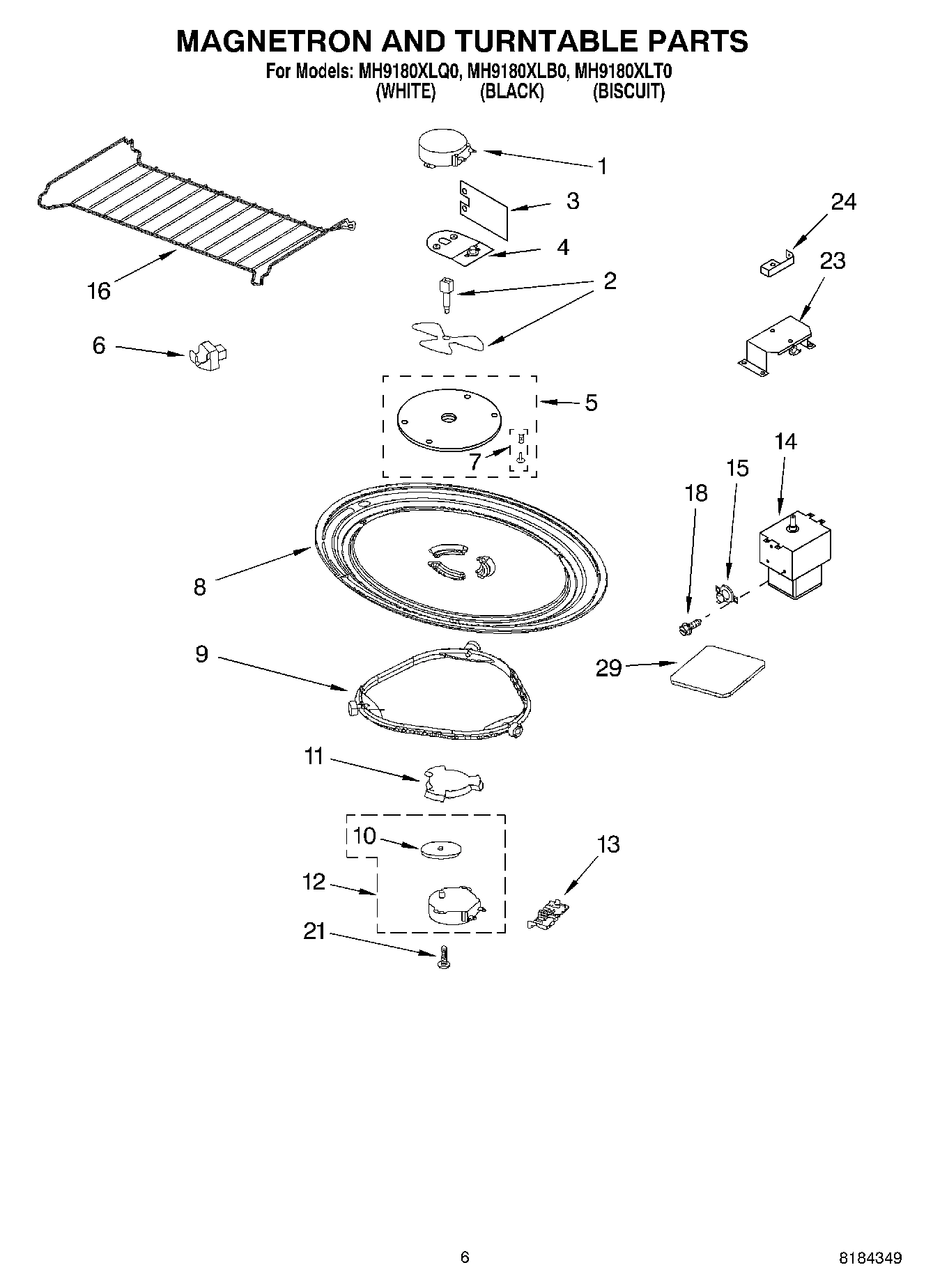 MAGNETRON AND TURNTABLE PARTS
For Models: MH9180XLQ0, MH9180XLB0, MH9180XLT0
(WHITE) (BLACK) (BISCUIT)

1
3
24
4
23
16
2
6
5
7
14
15
18
8
9
29
11
10
13
12
21

6
8184349