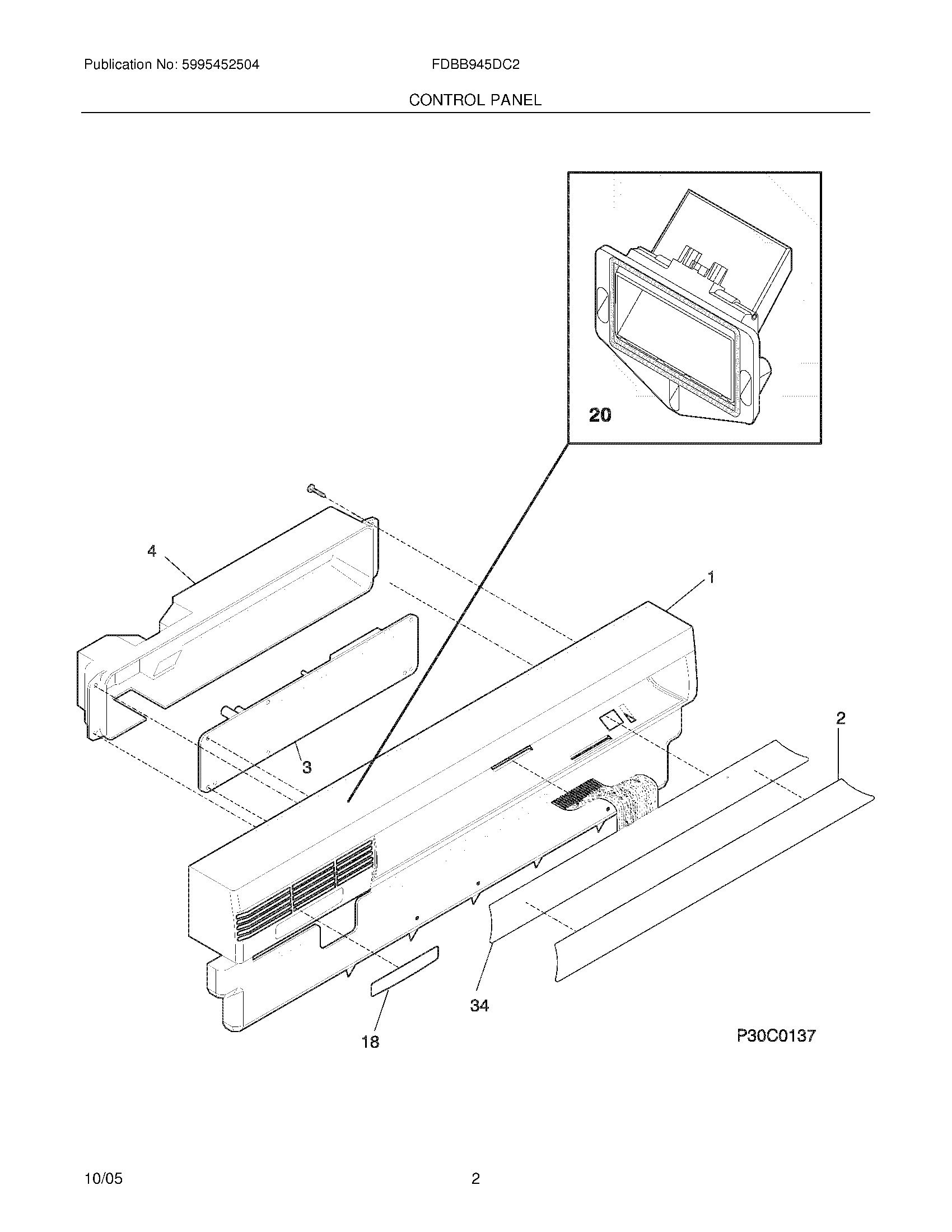 Publication No: 5995452504

FDBB945DC2

CONTROL PANEL

20

4

1

3

2

34

18

P30C0137

10/05

2