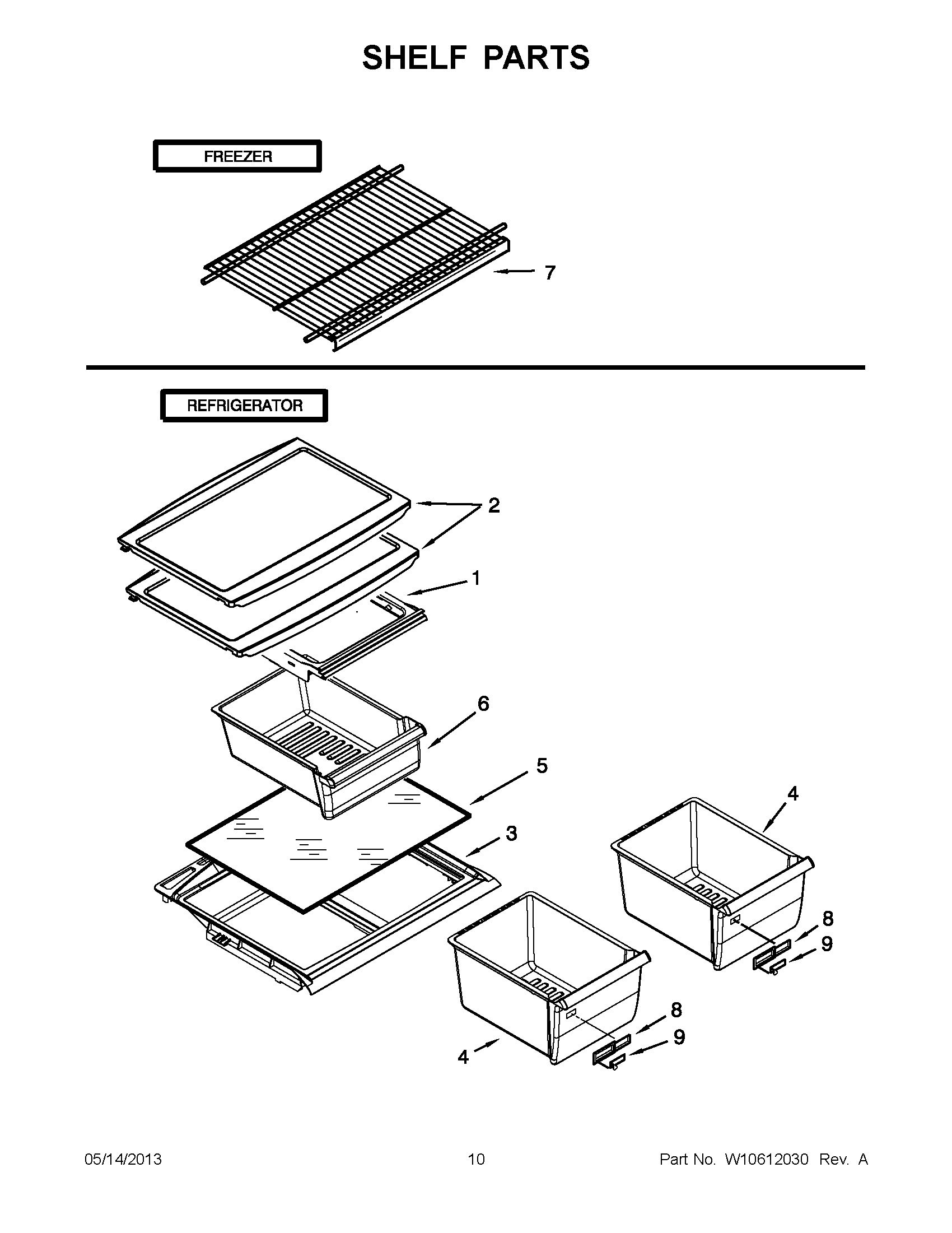 SHELF PARTS

FREEZER

7

REFRIGERATOR

2

1

6

5

3

4

8

9

8

9

4

05/14/2013

10

Part No. W10612030 Rev. A