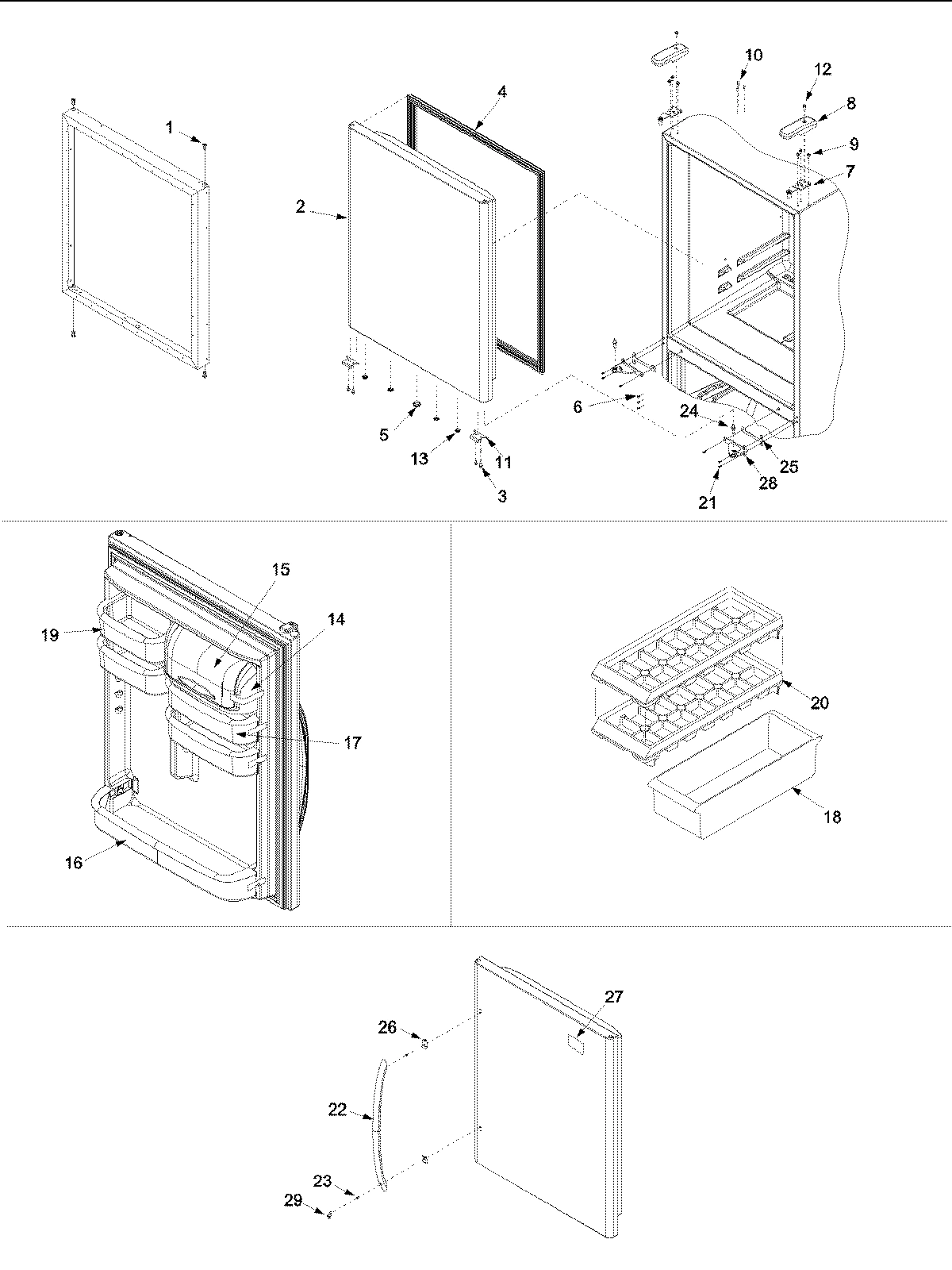 1
2
4
10
12
8
9
7
5
13
11
3
6
24
25
28
21
15
14
19
17
16
20
18
27
26
22
23
29