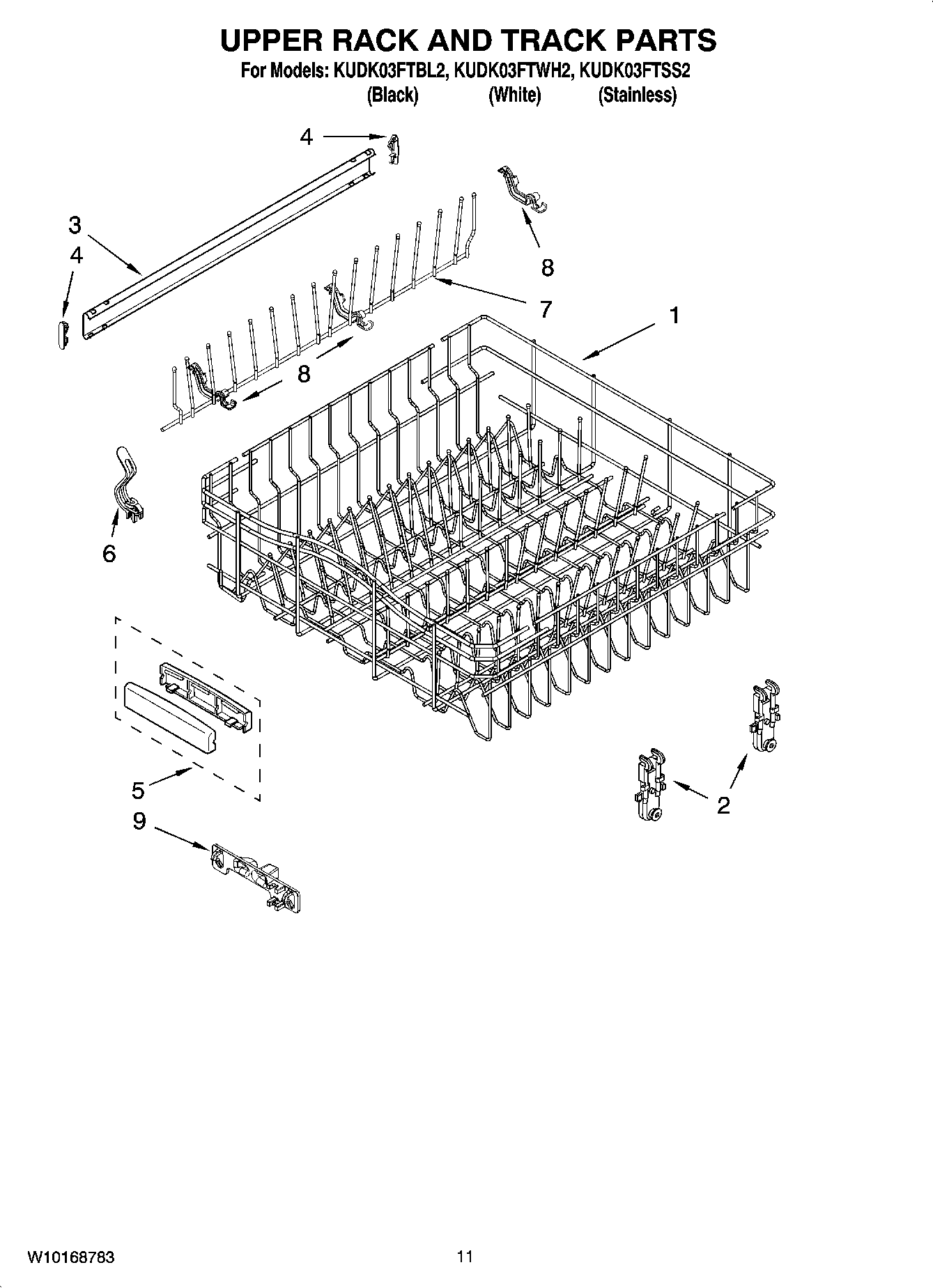 UPPER RACK AND TRACK PARTS
For Models: KUDK03FTBL2, KUDK03FTWH2, KUDK03FTSS2
(Black) (White) (Stainless)

4
3
4
8
7
1
8
6
5
9
2

W10168783
11