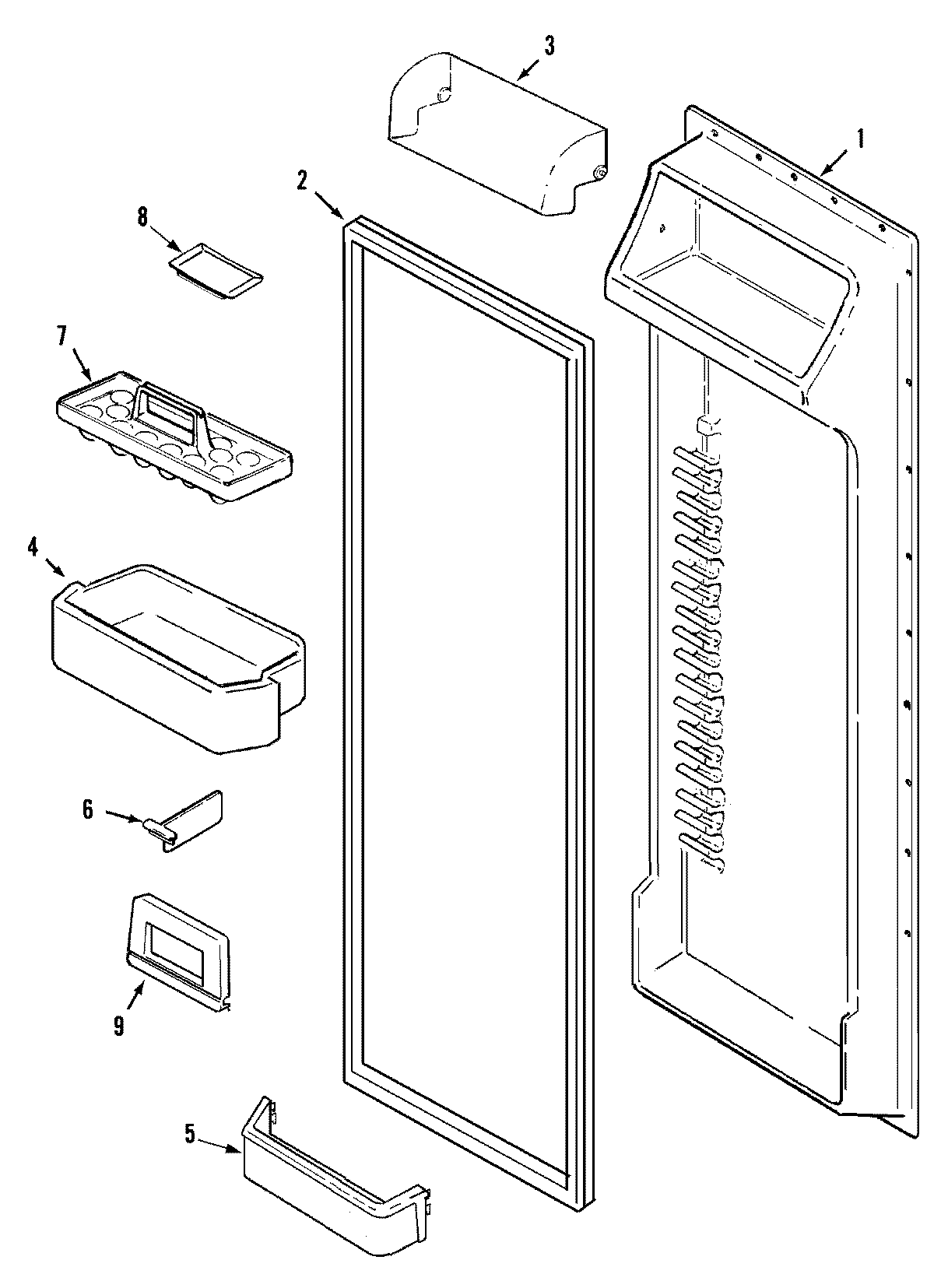 3
1
2
8
7
4
6
9
5