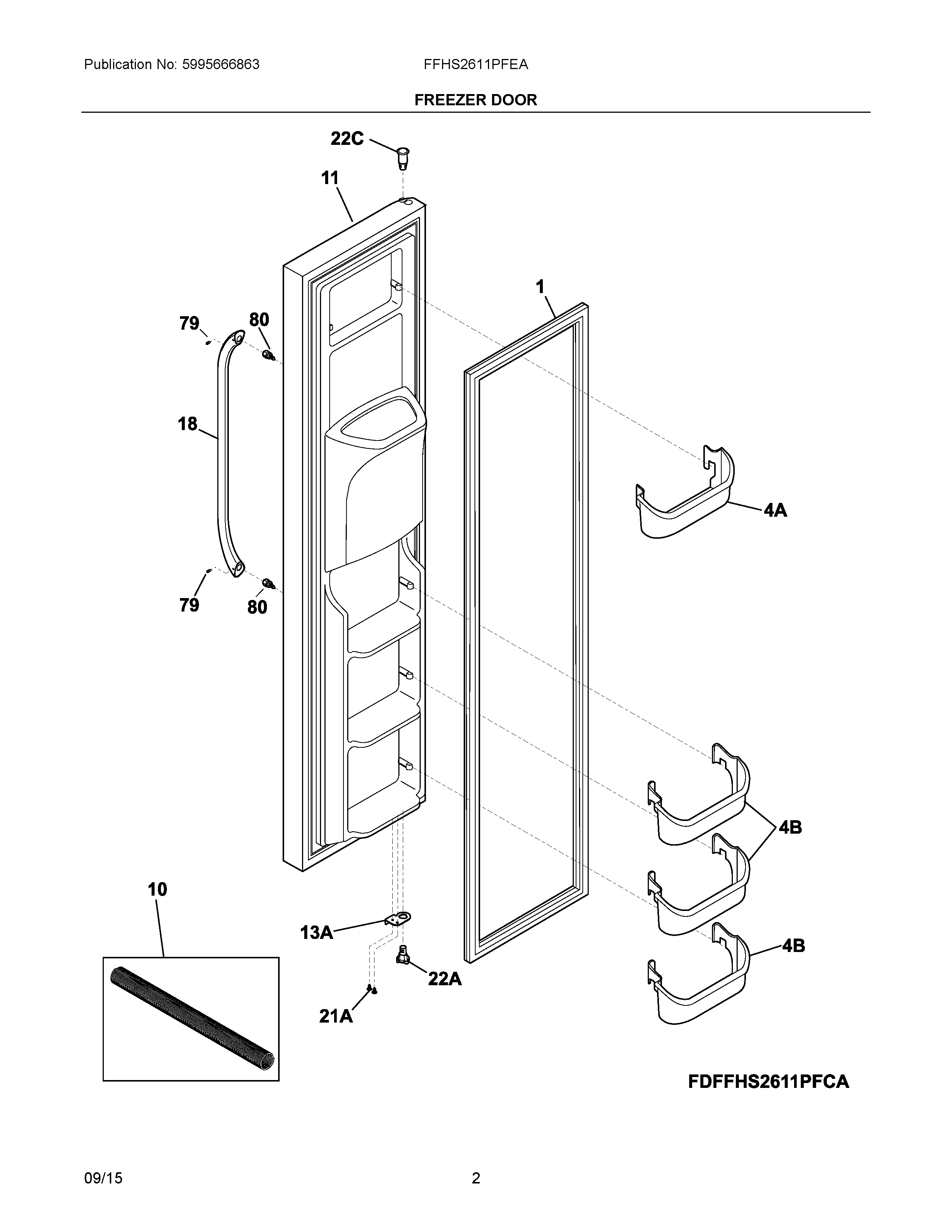 Publication No: 5995666863

FFHS2611PFEA

FREEZER DOOR

22C

11

1

79

80

18

4A

79

80

4B

10

13A

4B

22A

21A

FDFFHS2611PFCA

09/15

2