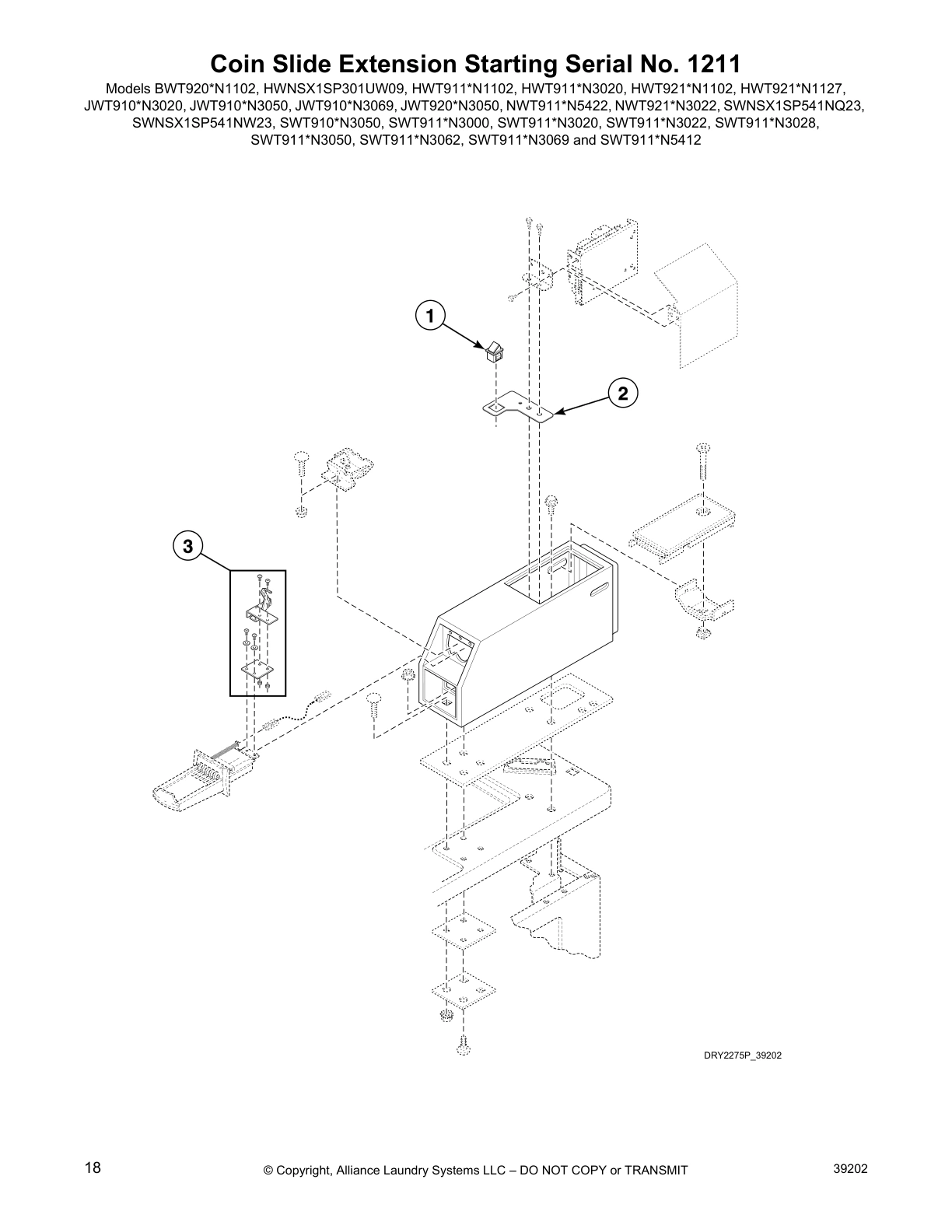 Coin Slide Extension Starting Serial No. 1211

Models BWT920*N1102, HWNSX1SP301UW09, HWT911*N1102, HWT911*N3020, HWT921*N1102, HWT921*N1127, JWT910*N3020, JWT910*N3050, JWT910*N3069, JWT920*N3050, NWT911*N5422, NWT921*N3022, SWNSX1SP541NQ23, SWNSX1SP541NW23, SWT910*N3050, SWT911*N3000, SWT911*N3020, SWT911*N3022, SWT911*N3028, SWT911*N3050, SWT911*N3062, SWT911*N3069 and SWT911*N5412

1

2

3

DRY2275P_39202

18

© Copyright, Alliance Laundry Systems LLC – DO NOT COPY or TRANSMIT

39202