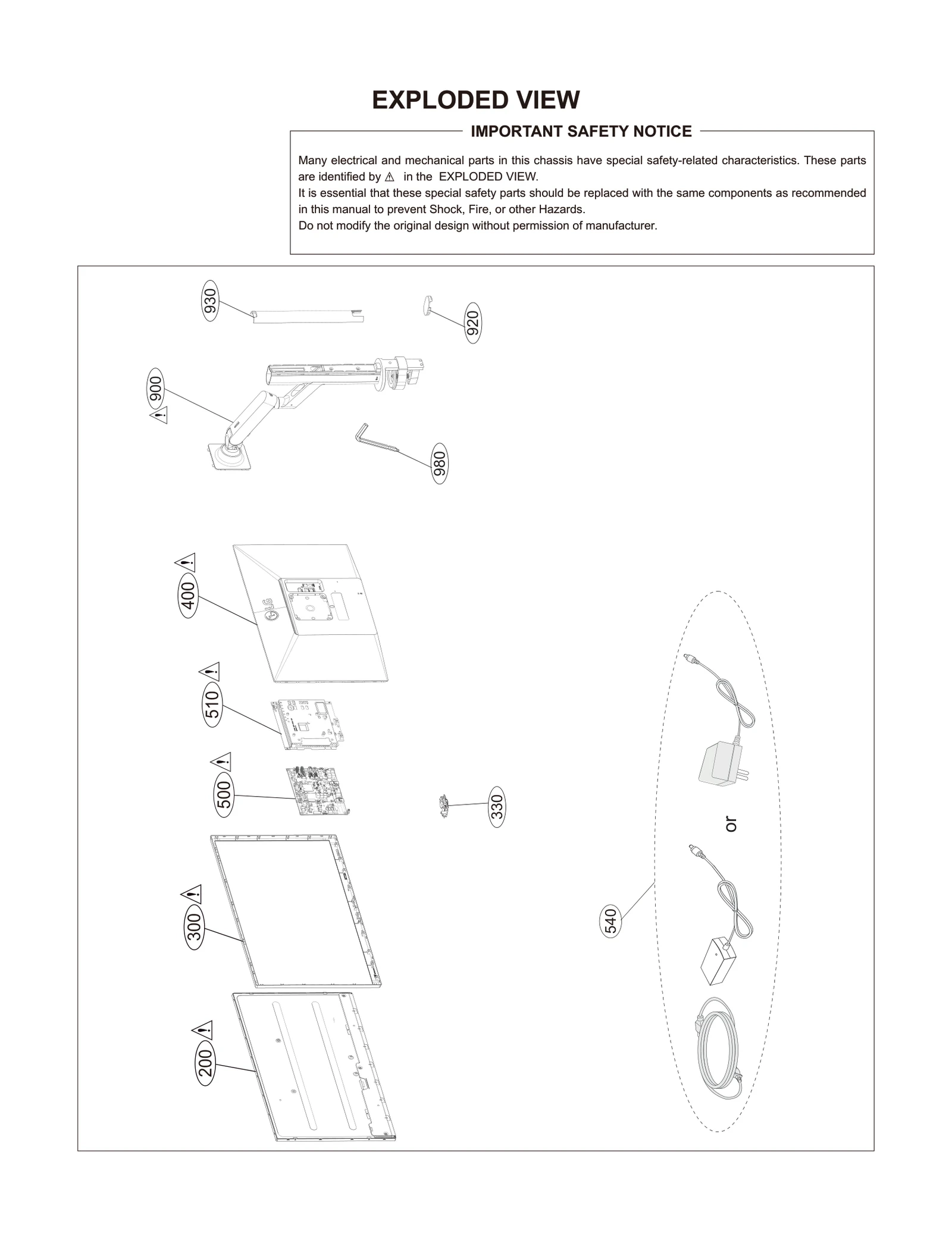 EXPLODED VIEW

IMPORTANT SAFETY NOTICE

Many electrical and mechanical parts in this chassis have special safety-related characteristics. These parts are identified by ⚠ in the EXPLODED VIEW.
It is essential that these special safety parts should be replaced with the same components as recommended in this manual to prevent Shock, Fire, or other Hazards.
Do not modify the original design without permission of manufacturer.

930
920
900
980
400
LG
510
500
330
300
200
540
or