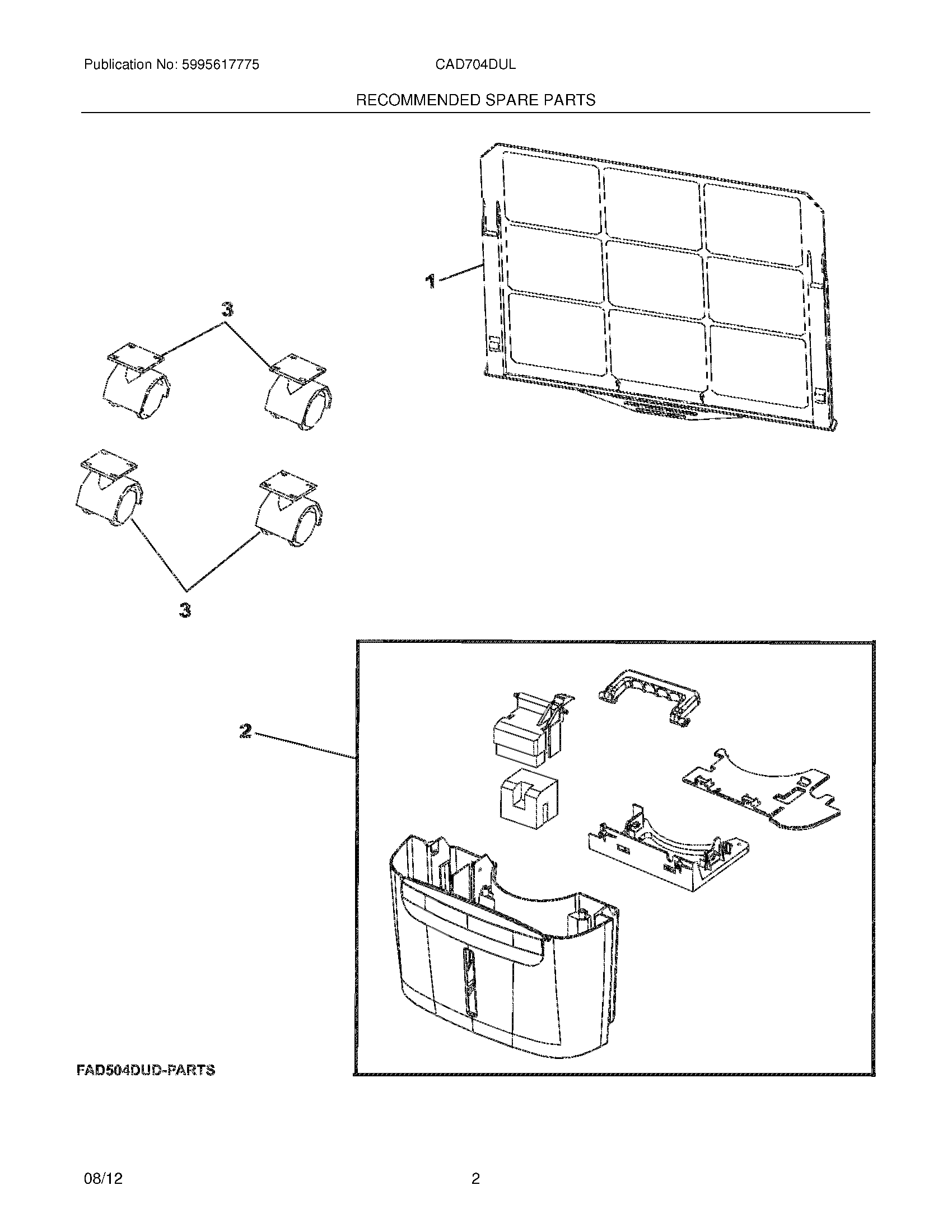 Publication No: 5995617775

CAD704DUL

RECOMMENDED SPARE PARTS

1

3

3

2

FAD504DUD-PARTS

08/12

2