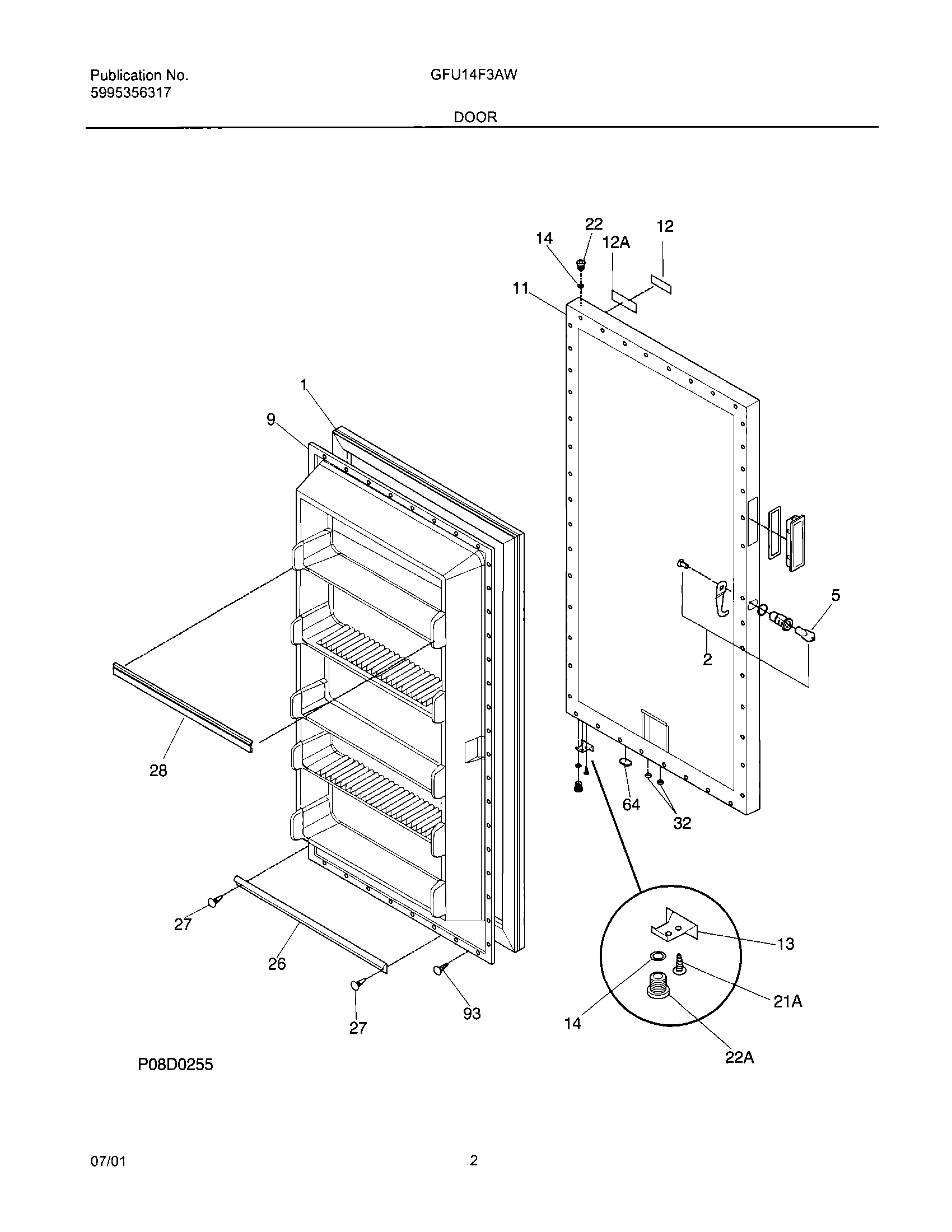 Publication No.
5995356317

GFU14F3AW

DOOR

22
14
12A
12
11
1
9
5
2
28
64
32
27
26
27
93
13
14
21A
22A

P08D0255

07/01

2