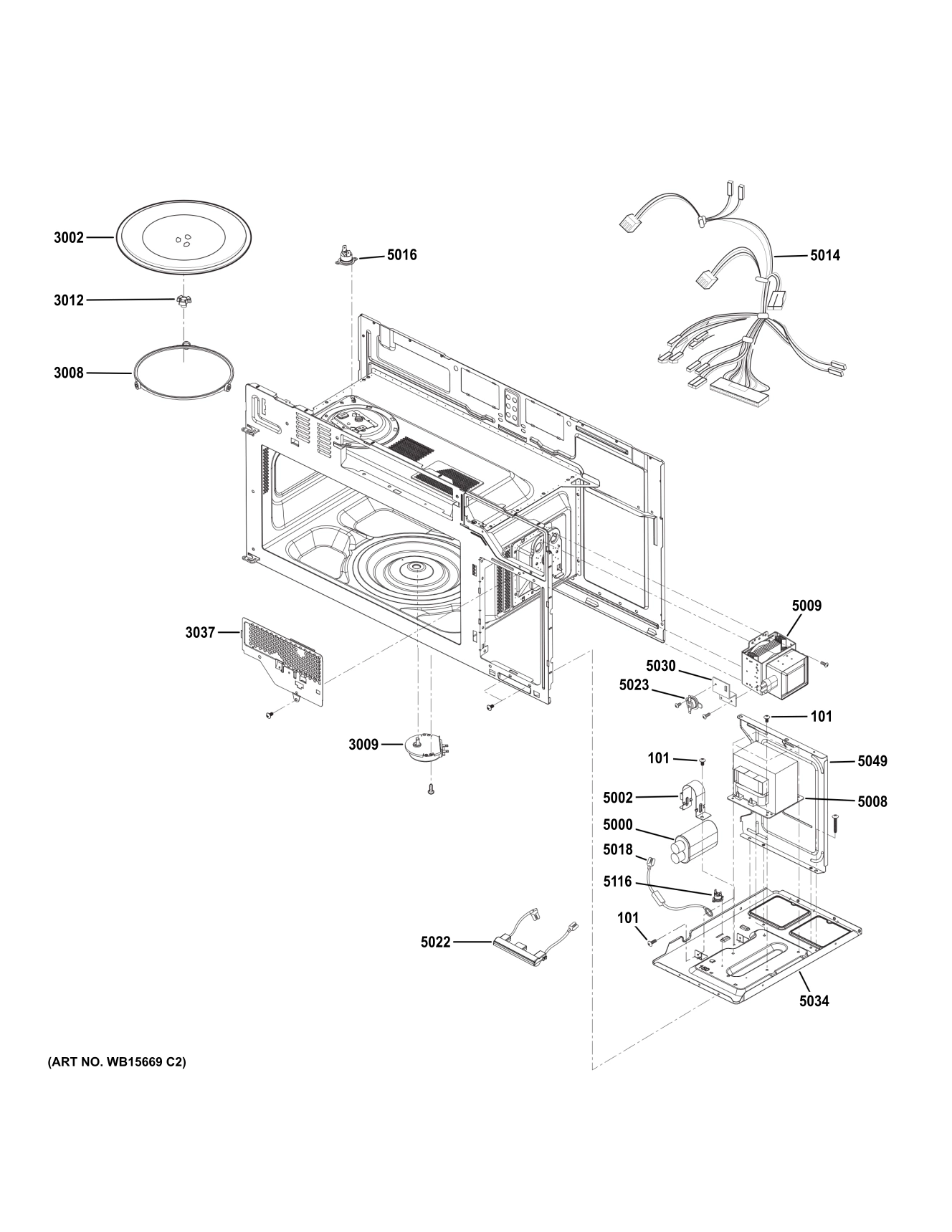 3002
5016
5014
3012
3008
5009
3037
5030
5023
101
3009
101
5049
5002
5008
5000
5018
5116
101
5022
5034
(ART NO. WB15669 C2)