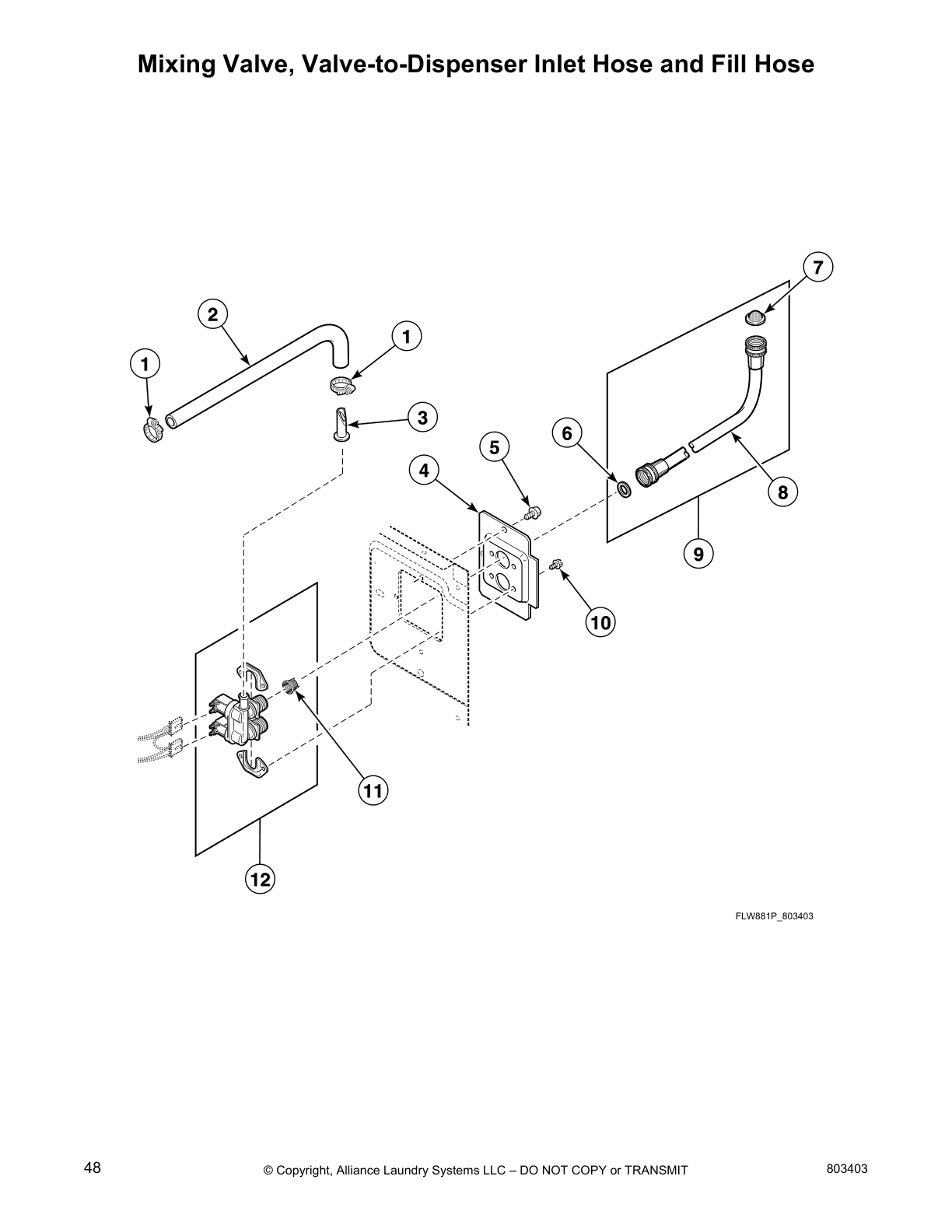 Mixing Valve, Valve-to-Dispenser Inlet Hose and Fill Hose

7
2
1
1
3
6
5
4
8
9
10
11
12

FLW881P_803403

48

© Copyright, Alliance Laundry Systems LLC – DO NOT COPY or TRANSMIT

803403