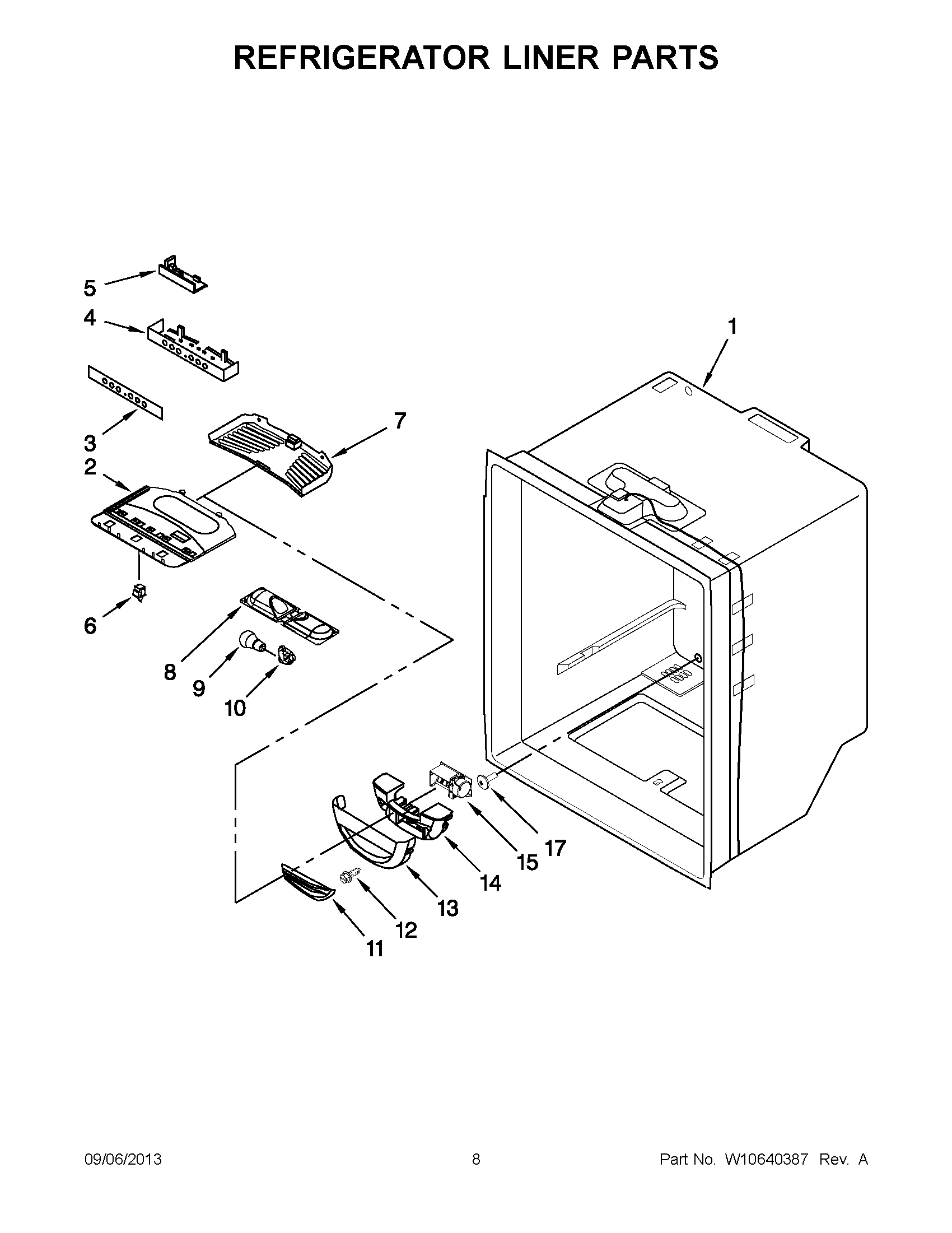 REFRIGERATOR LINER PARTS

5
4
1
3
7
2
6
8
9
10
17
15
14
13
12
11

09/06/2013
8
Part No. W10640387 Rev. A