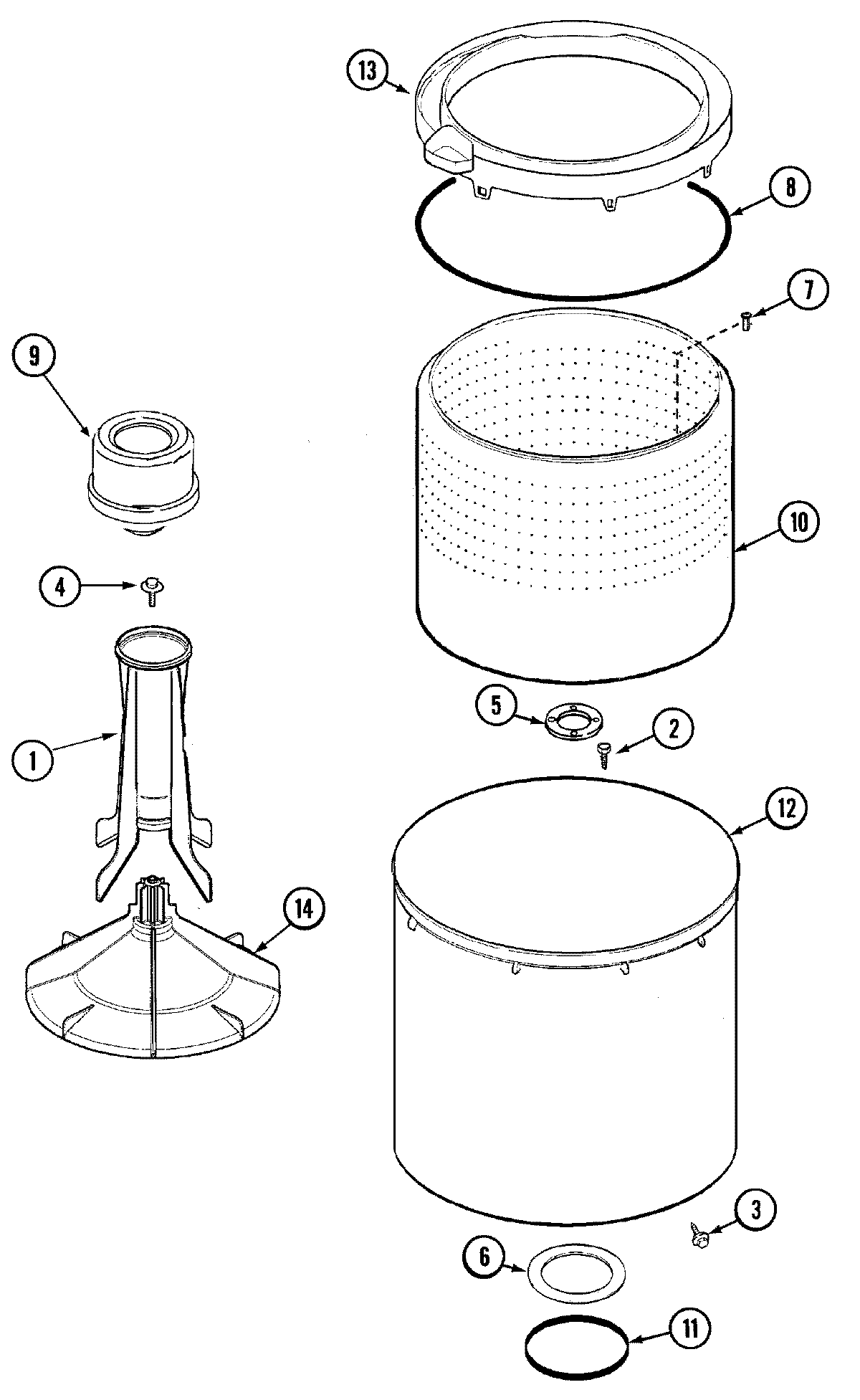 13
8
7
9
10
4
5
2
1
12
14
3
6
11