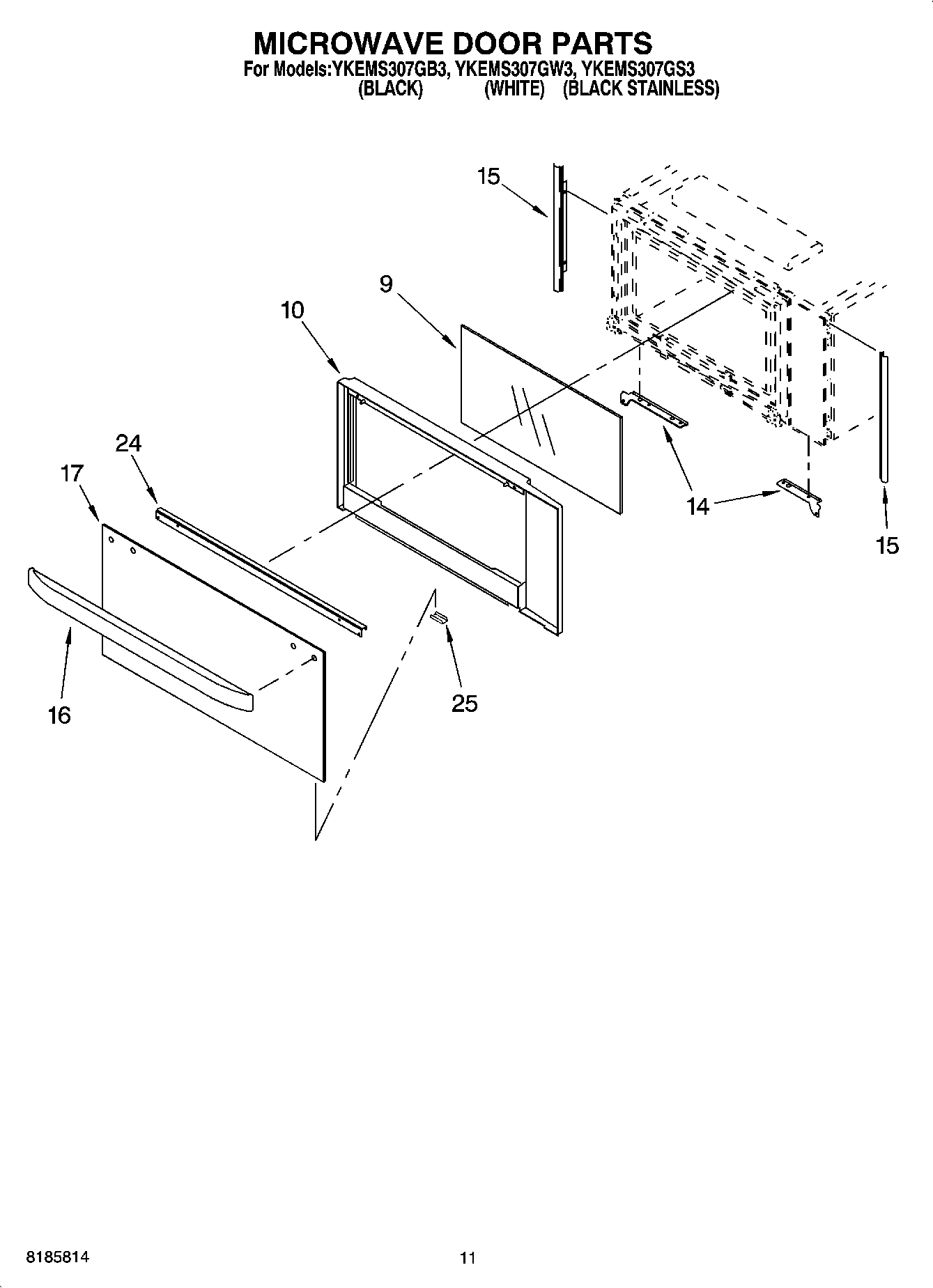 MICROWAVE DOOR PARTS
For Models:YKEMS307GB3, YKEMS307GW3, YKEMS307GS3
(BLACK) (WHITE) (BLACK STAINLESS)

15
9
10
24
17
14
15
16
25

8185814
11