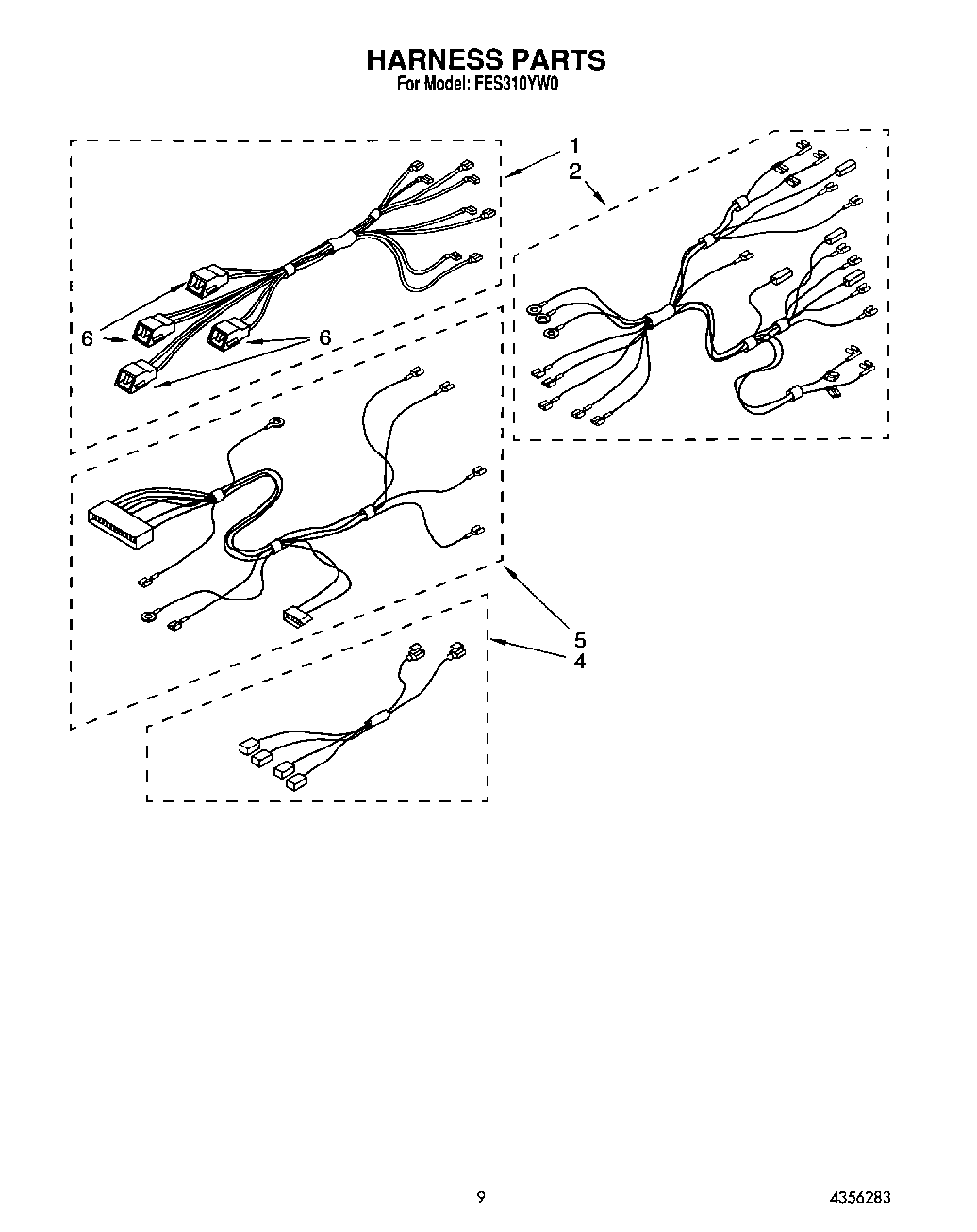 HARNESS PARTS
For Model: FES310YW0

1
2
6
6
5
4

9
4356283