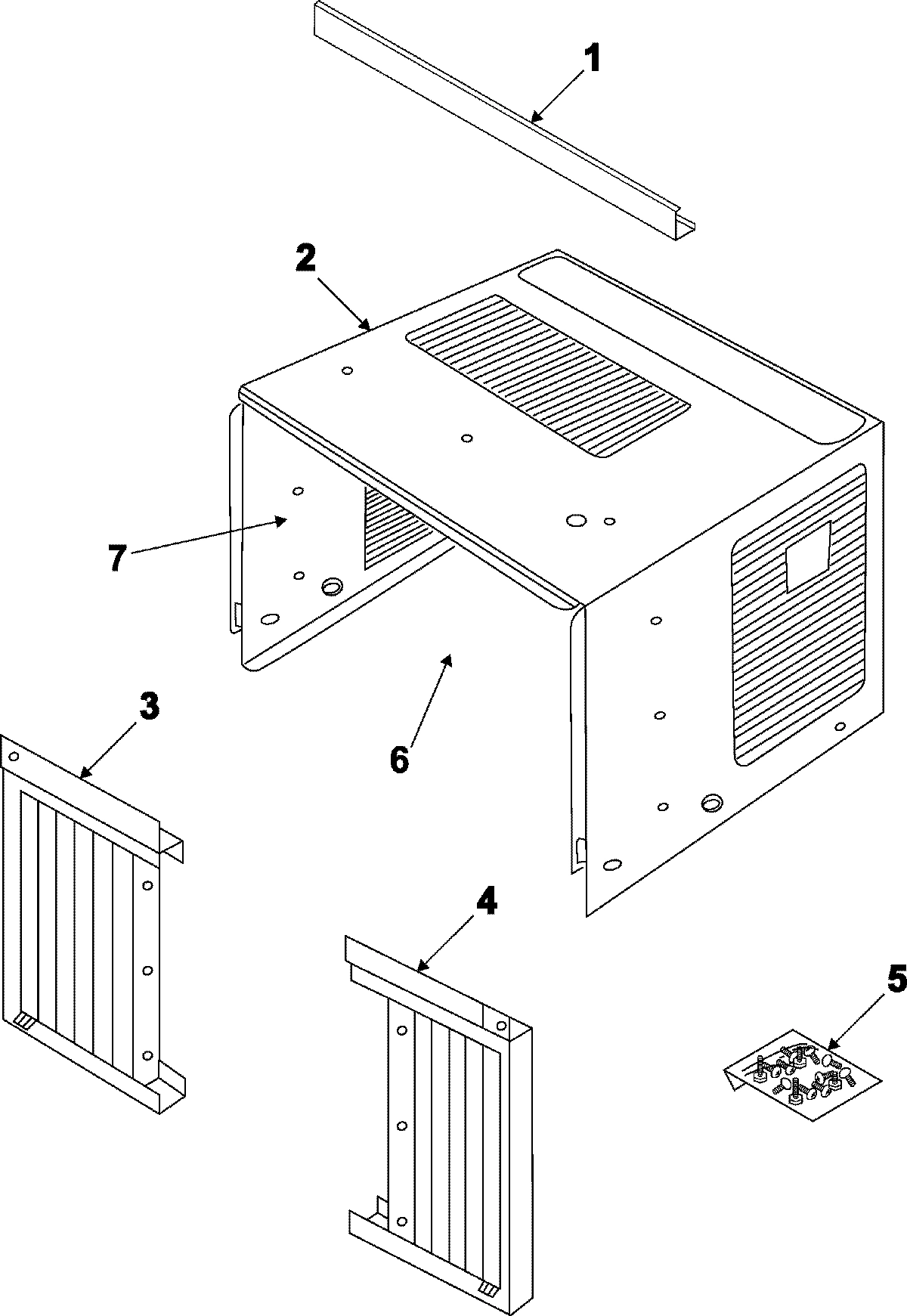 1
2
7
6
3
4
5