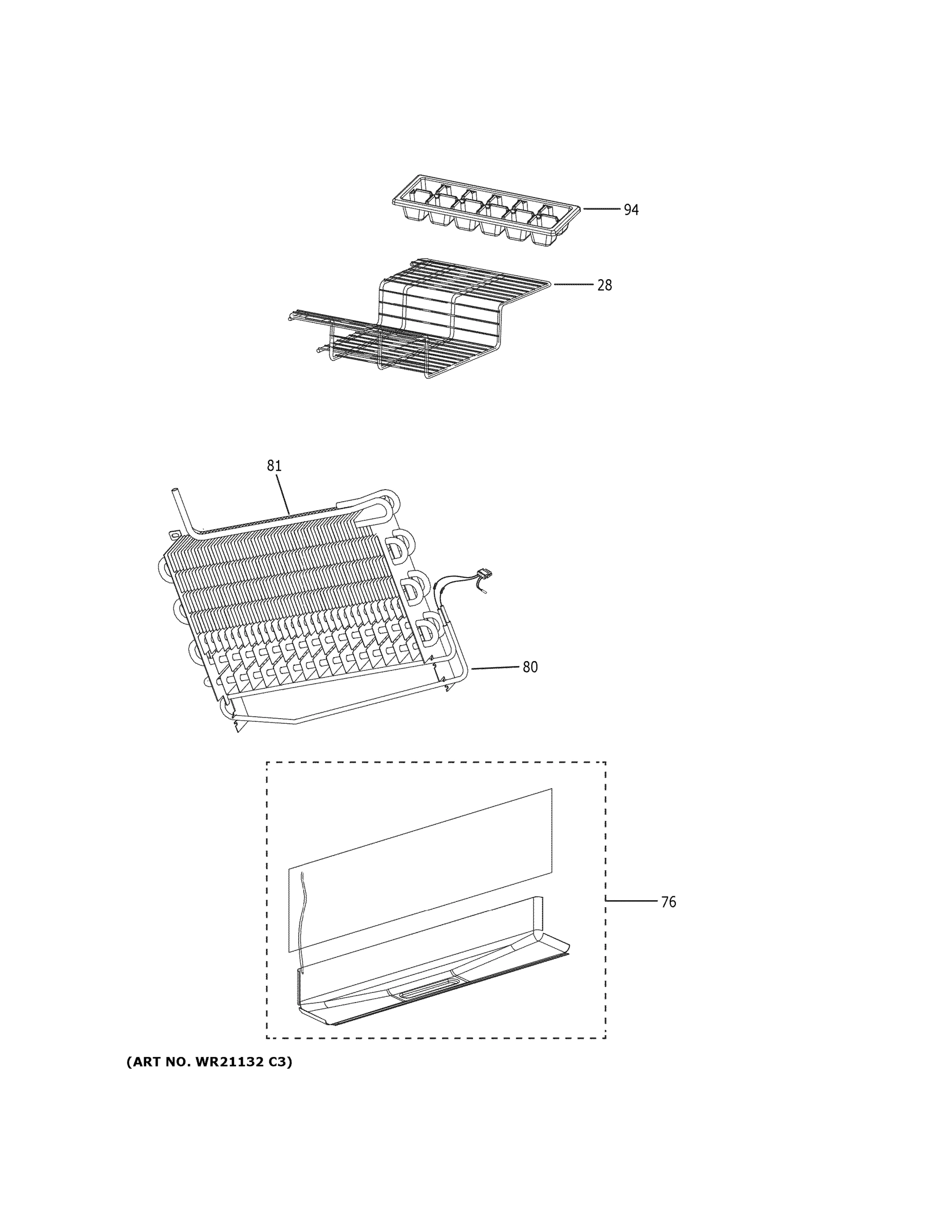 94

28

81

80

76

(ART NO. WR21132 C3)