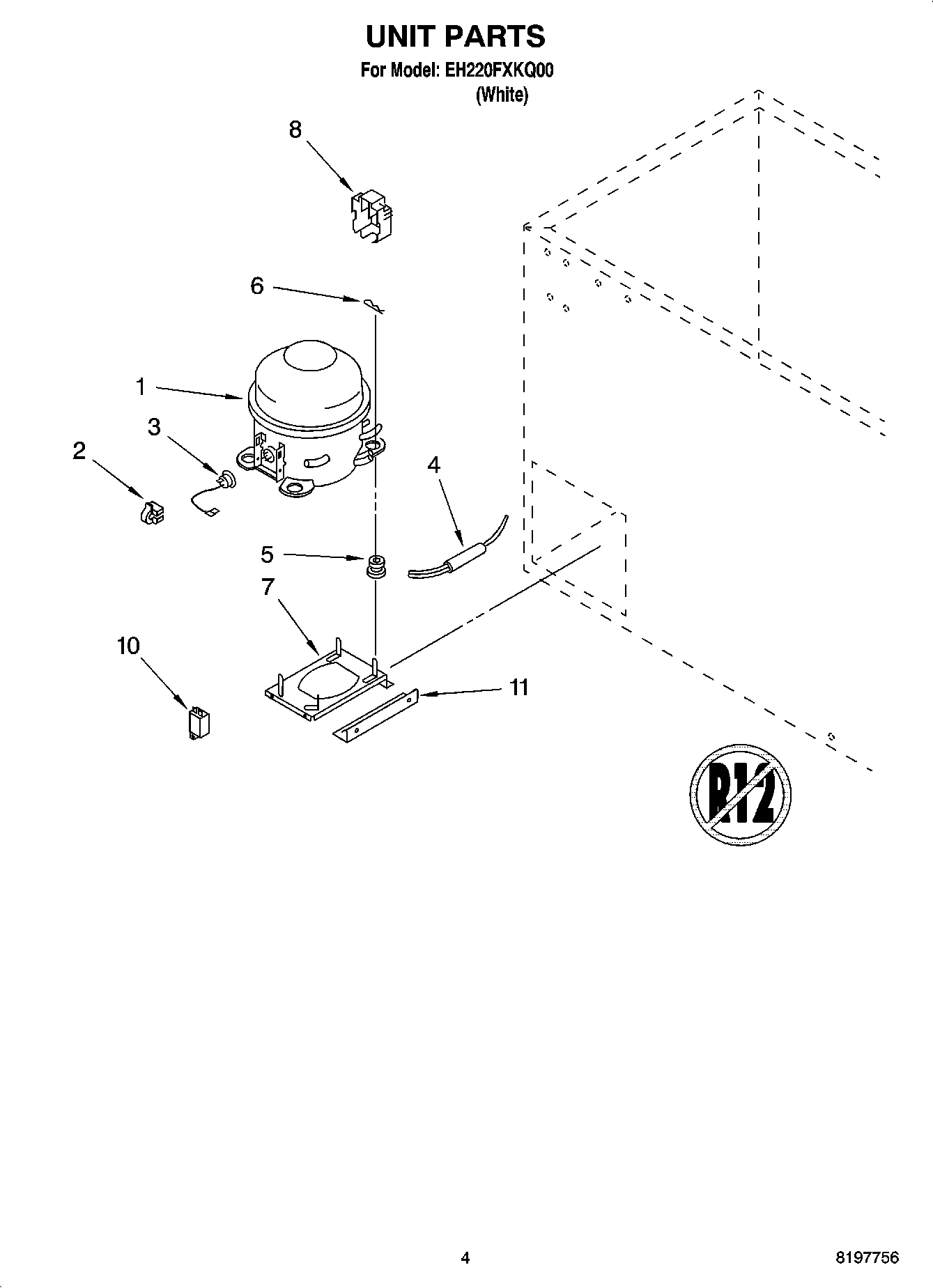 UNIT PARTS
For Model: EH220FXKQ00
(White)

8
6
1
3
2
4
5
7
10
11

R12

4

8197756