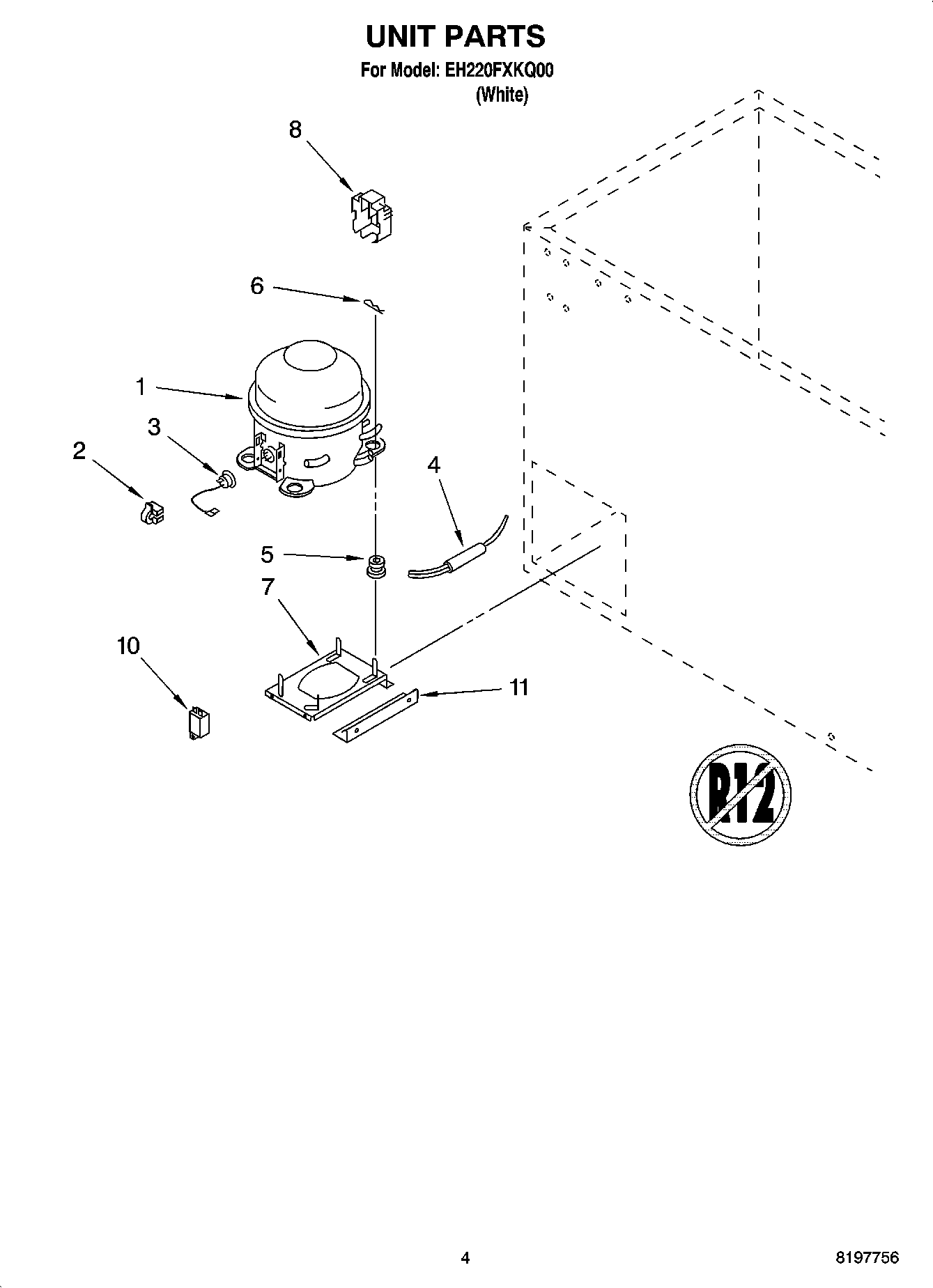 UNIT PARTS
For Model: EH220FXKQ00
(White)

8
6
1
3
2
4
5
7
10
11

R12

4

8197756