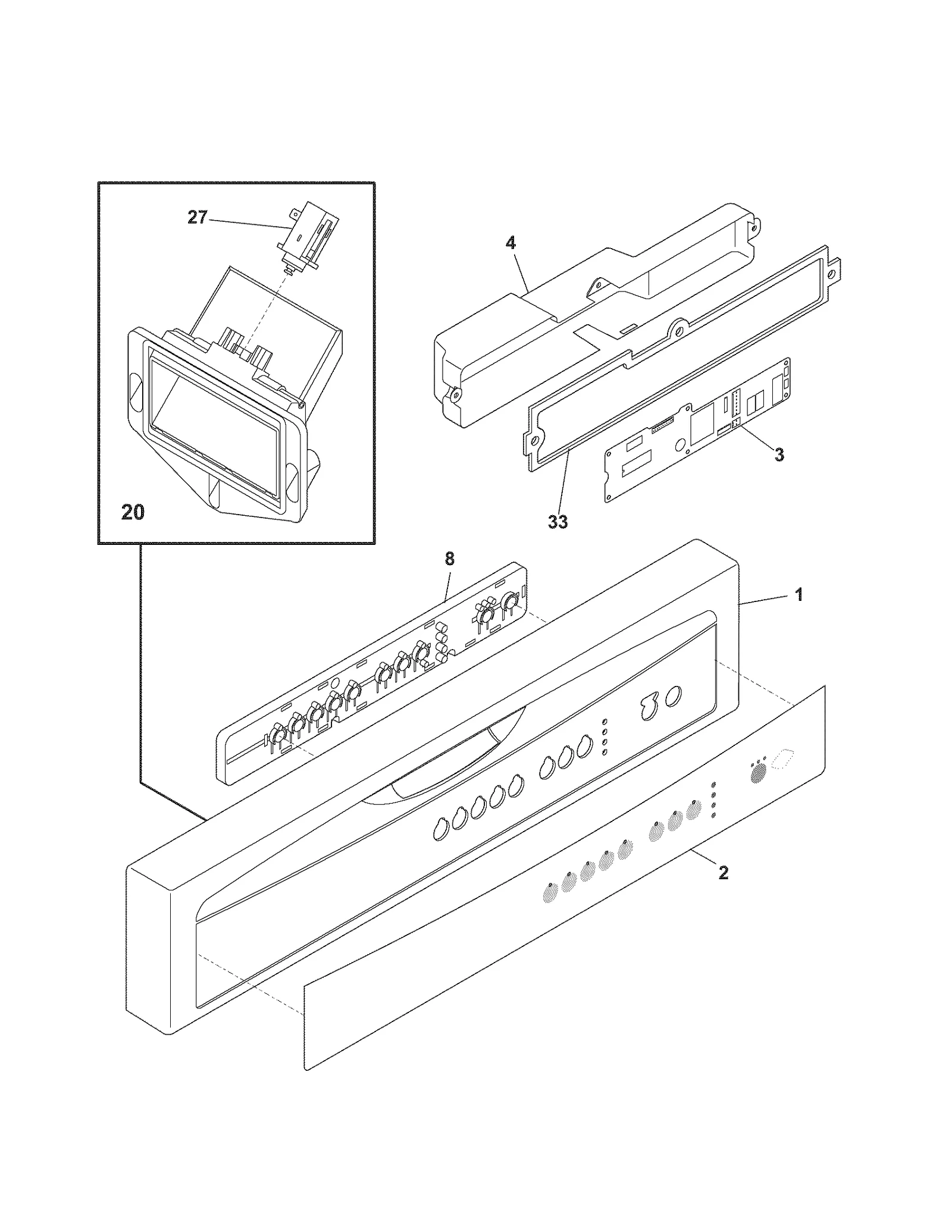 27
4
3
33
20
8
1
2