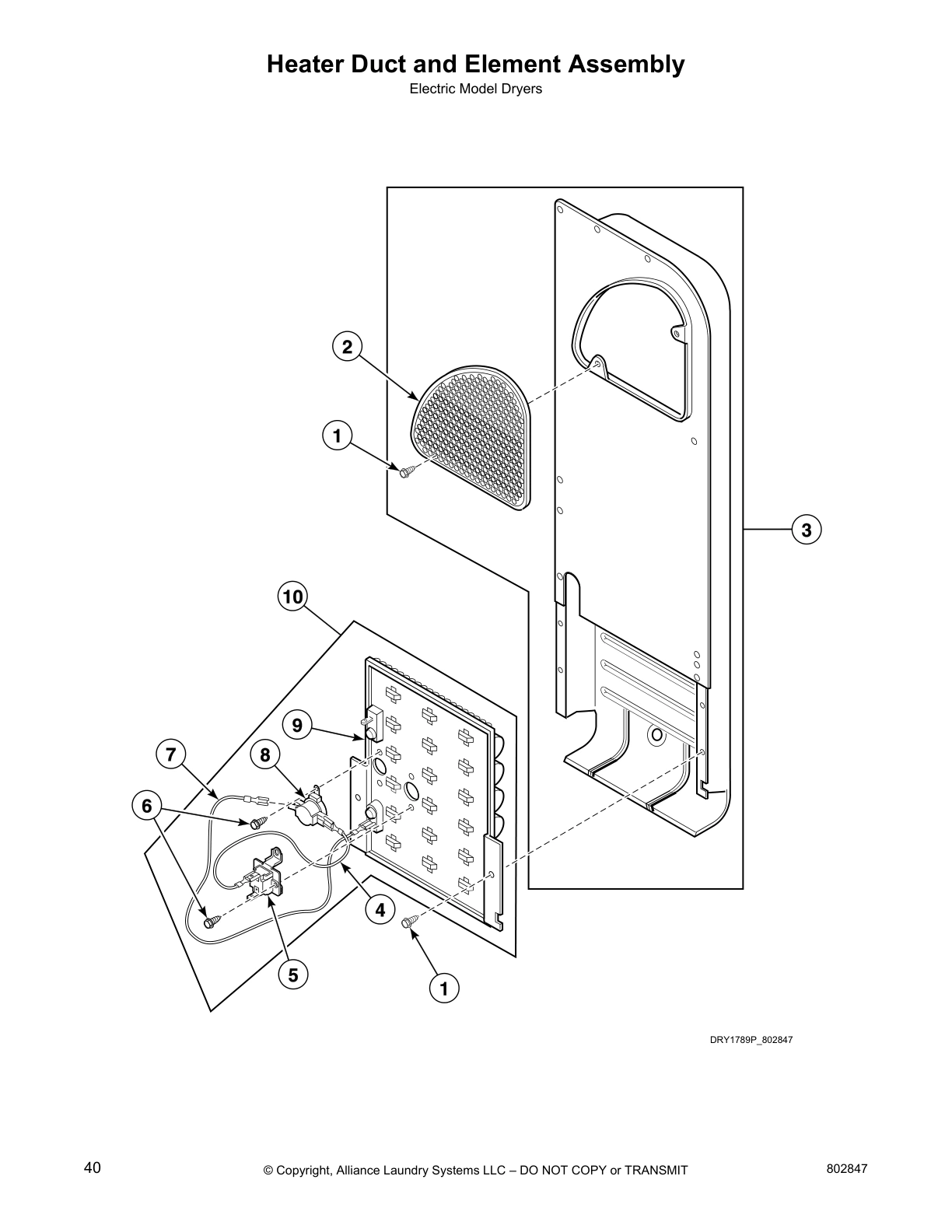 Heater Duct and Element Assembly
Electric Model Dryers

2

1

3

10

9

7

8

6

4

5

1

DRY1789P_802847

40

© Copyright, Alliance Laundry Systems LLC – DO NOT COPY or TRANSMIT

802847