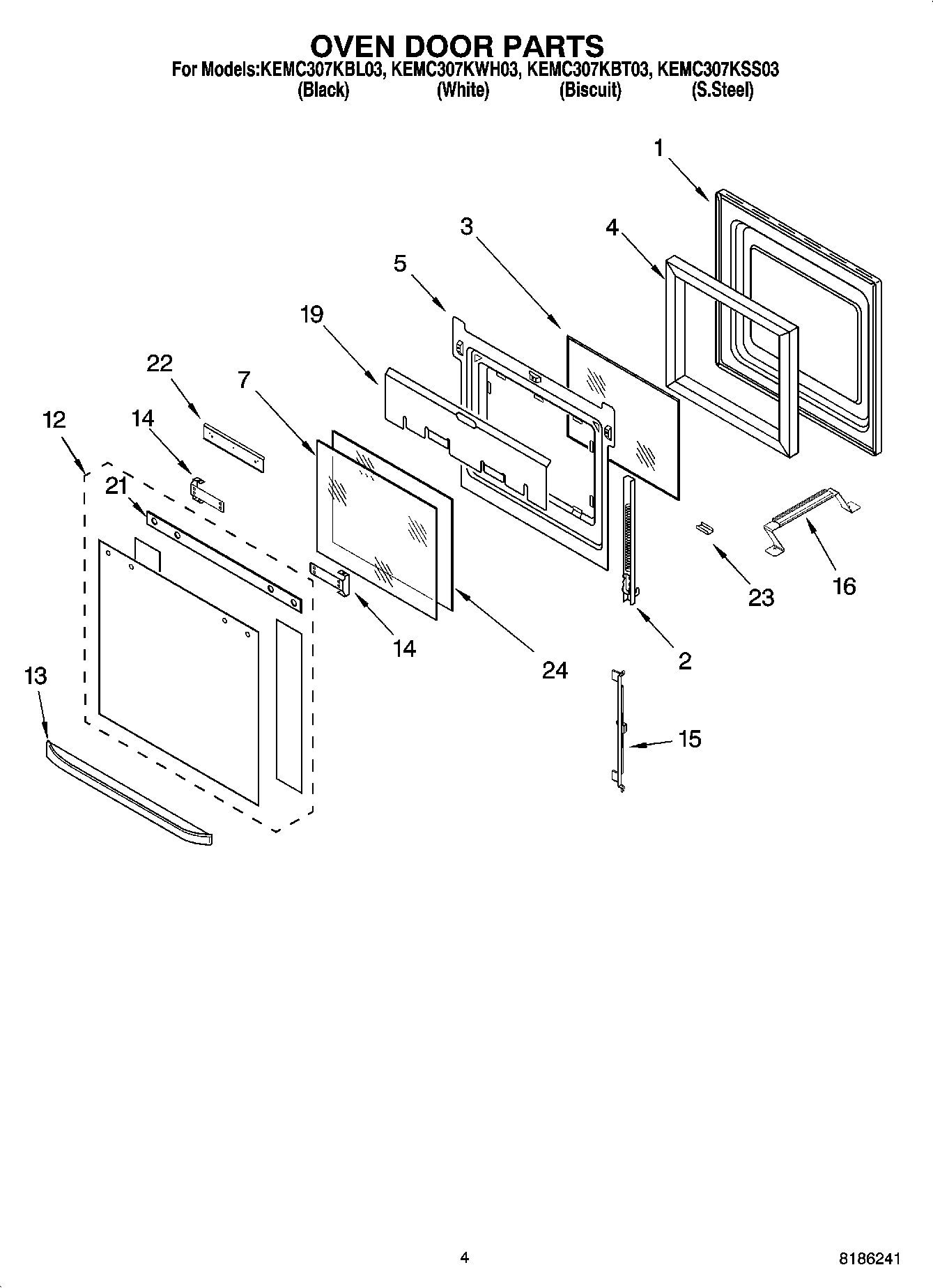 OVEN DOOR PARTS
For Models:KEMC307KBL03, KEMC307KWH03, KEMC307KBT03, KEMC307KSS03
(Black) (White) (Biscuit) (S.Steel)

1
3
4
5
19
22
7
12
14
21
23
16
14
24
2
13
15

4
8186241