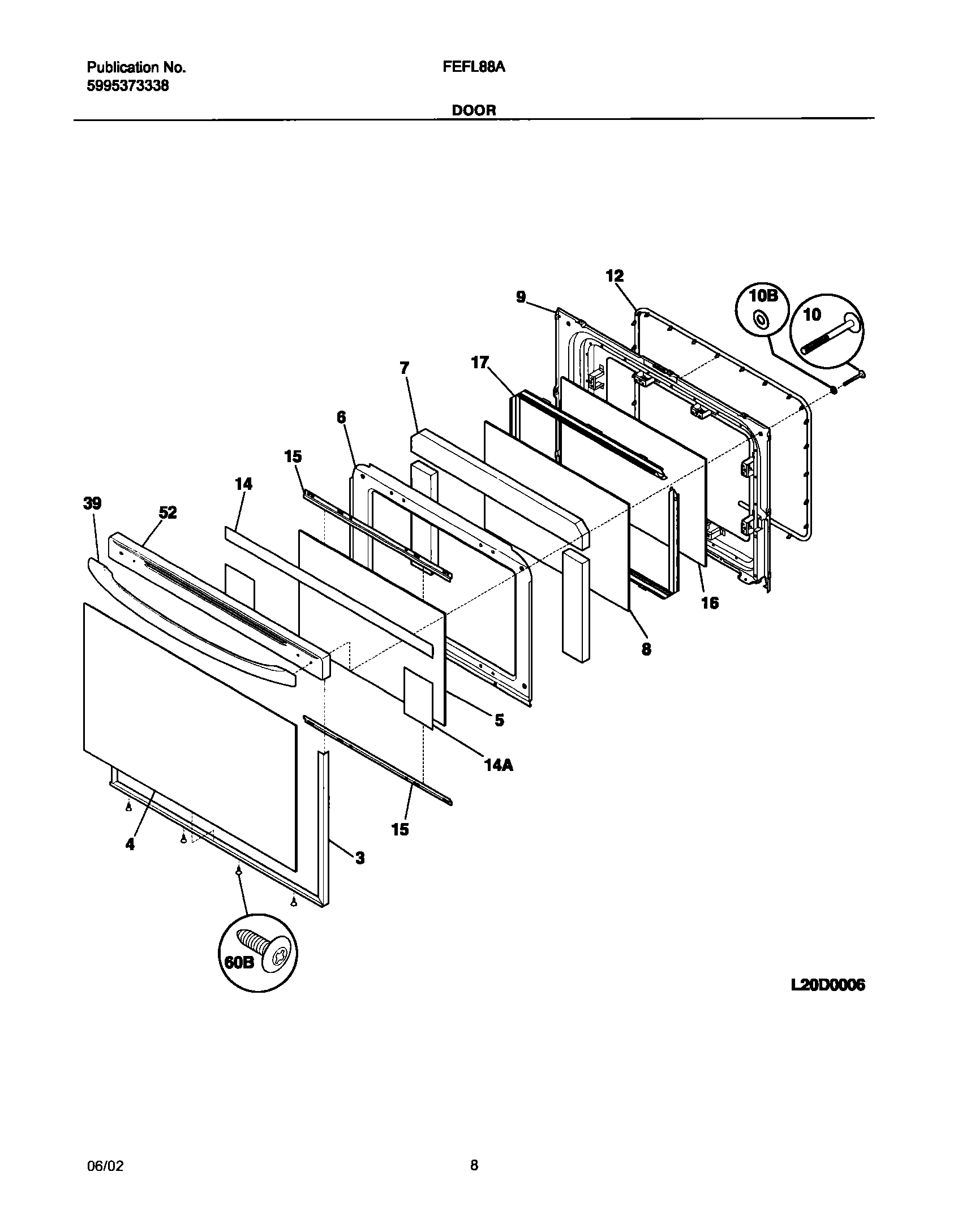 Publication No.
5995373338

FEFL88A

DOOR

12
9
10B
10
7
17
6
15
14
39
52
16
8
5
14A
15
4
3
60B

L20D0006

06/02

8