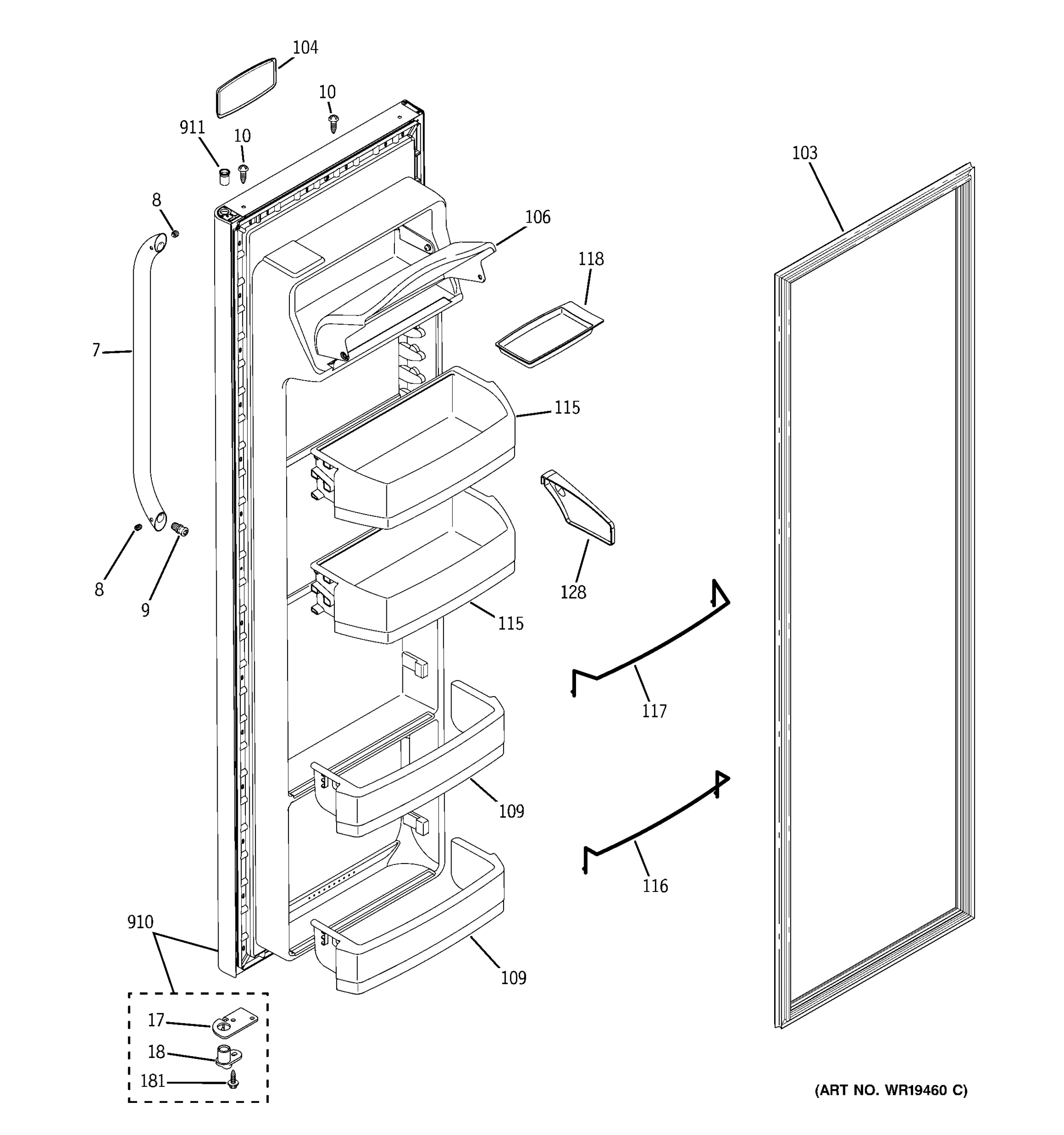 104
10
911
10
103
8
106
118
7
115
128
8
9
115
117
109
116
910
109
17
18
181
(ART NO. WR19460 C)