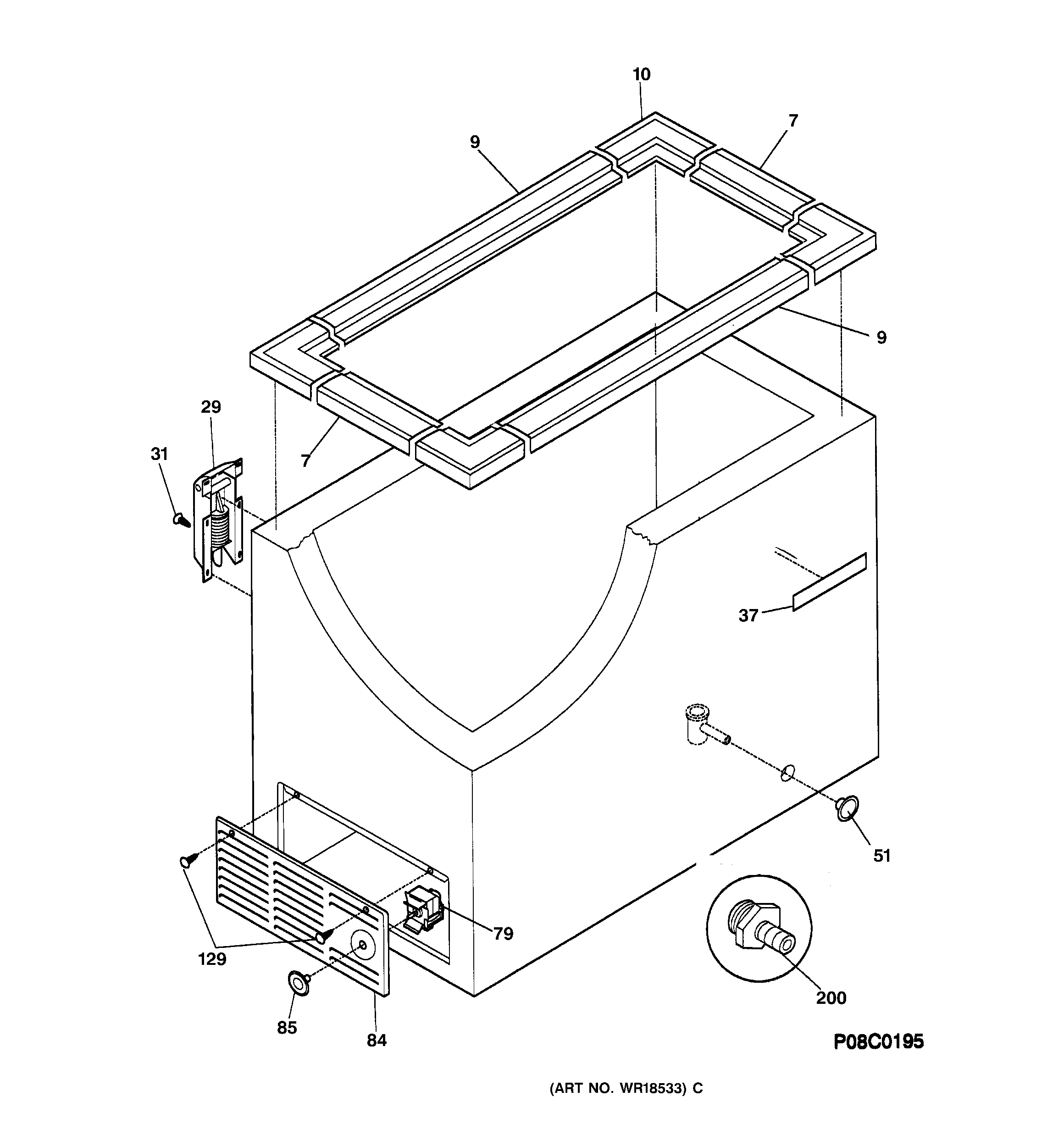 10
7
9
9
29
31
7
37
51
79
129
200
85
84
P08C0195

(ART NO. WR18533) C