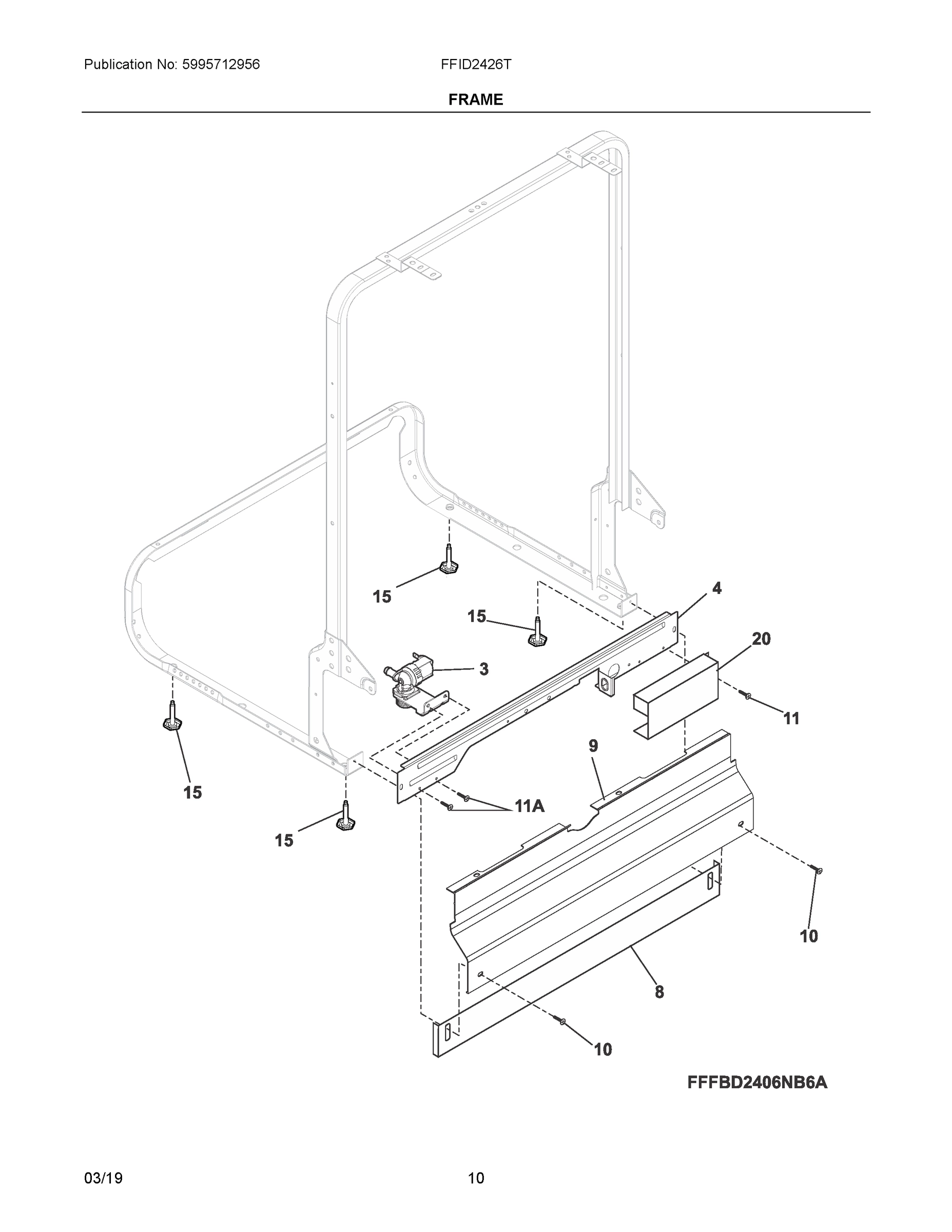 Publication No: 5995712956

FFID2426T

FRAME

15

4

15

20

3

11

9

15

11A

15

10

8

10

FFFBD2406NB6A

03/19

10