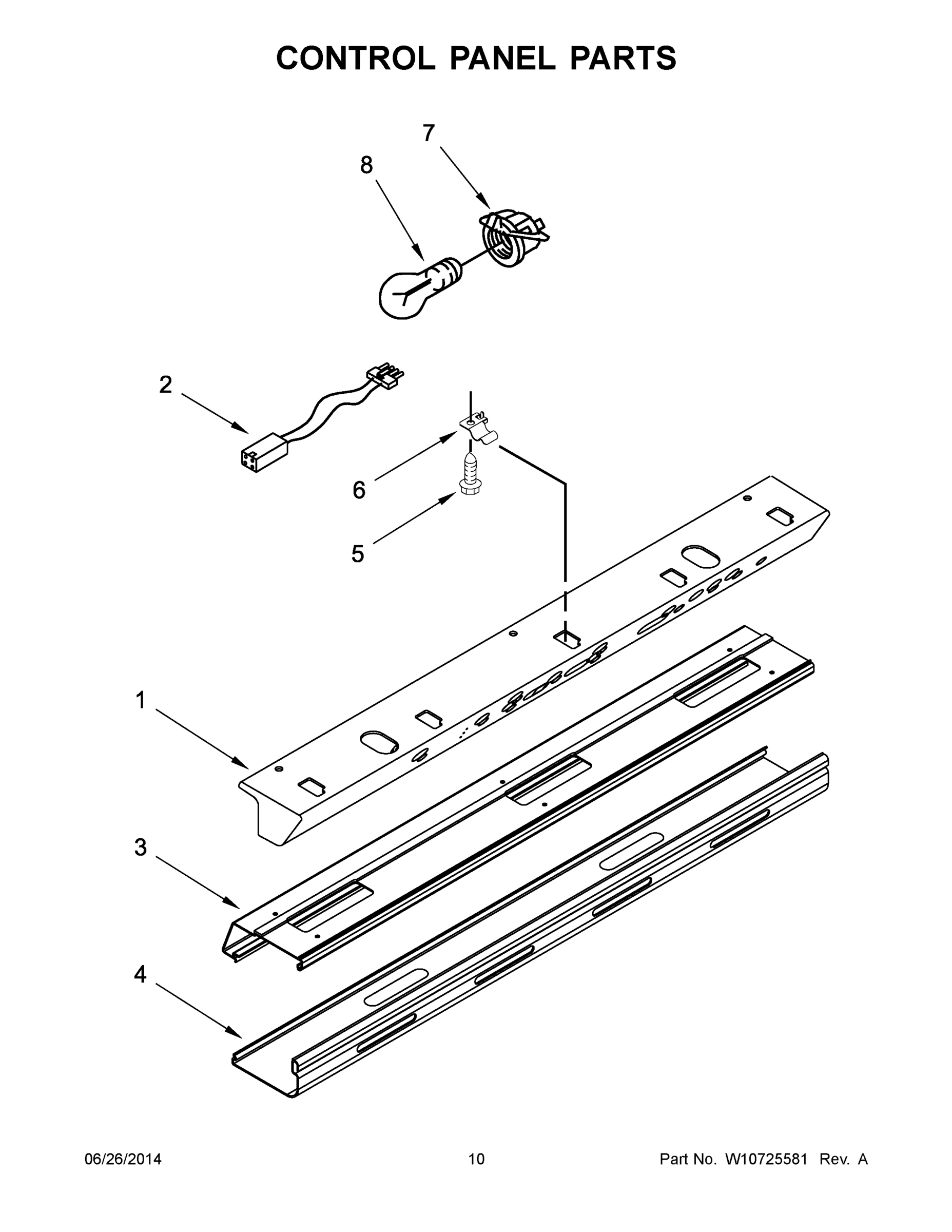 CONTROL PANEL PARTS

7
8
2
6
5
1
3
4

06/26/2014
10
Part No. W10725581 Rev. A