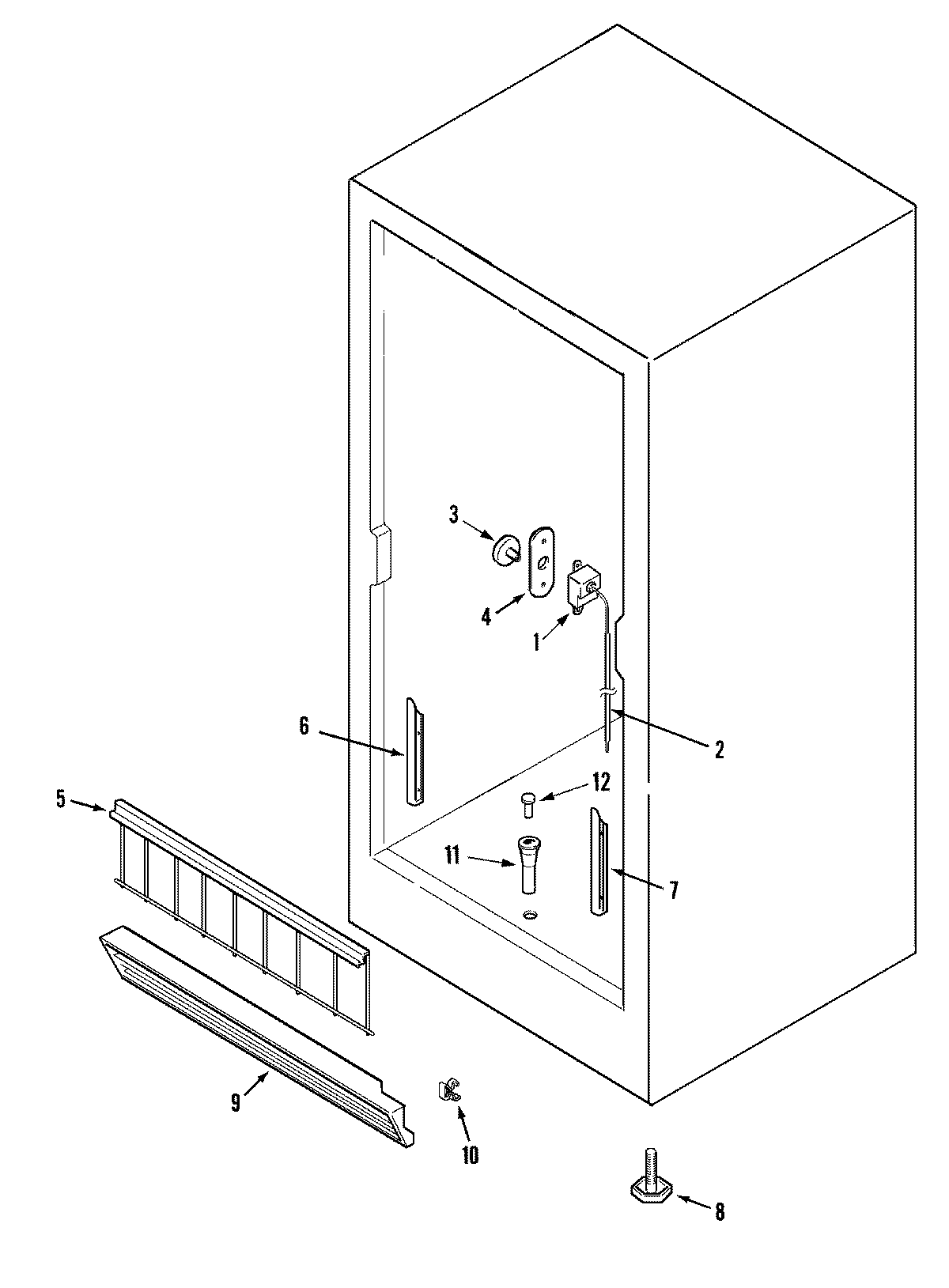 3
4
1
6
2
5
12
11
7
9
10
8