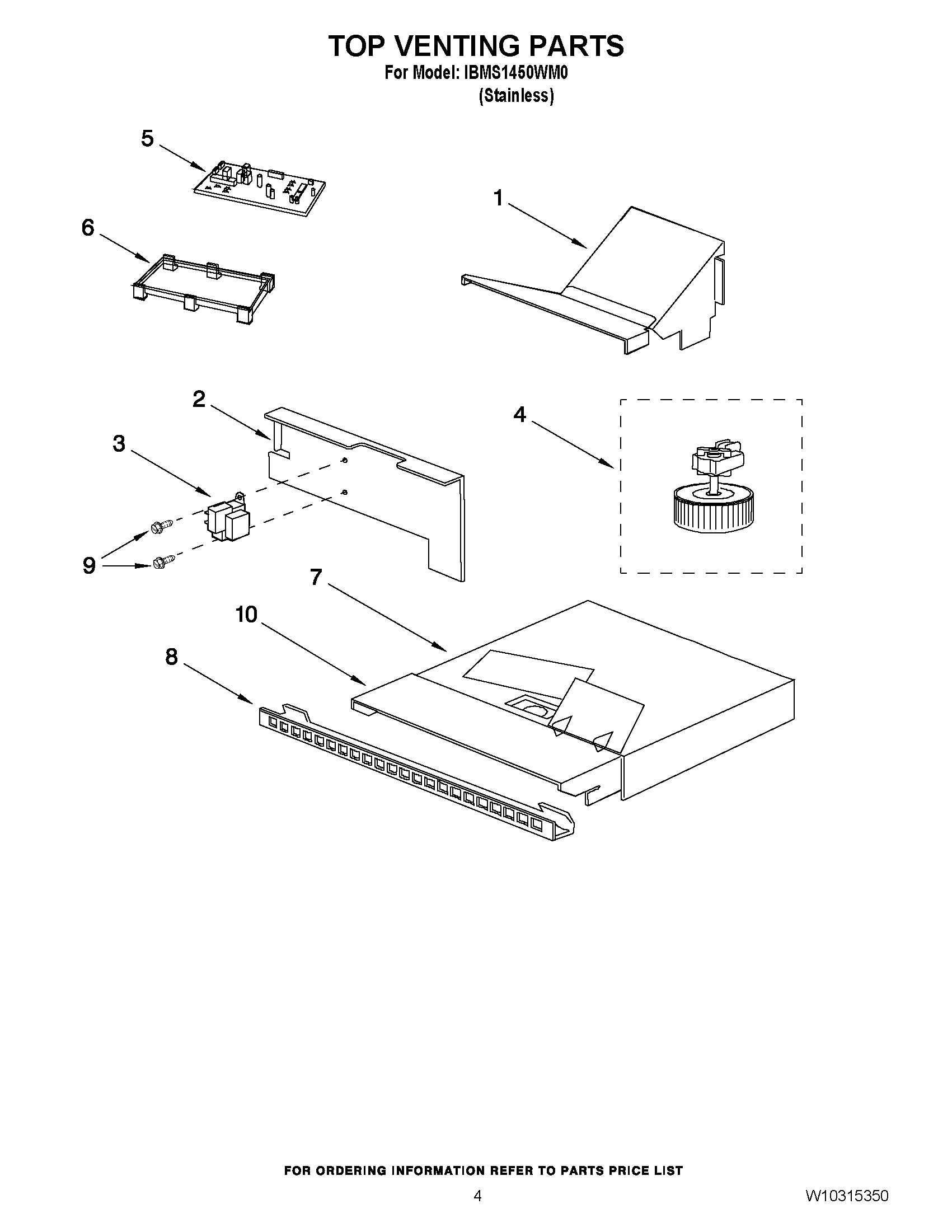 TOP VENTING PARTS
For Model: IBMS1450WM0
(Stainless)

5
1
6
2
4
3
9
7
10
8

FOR ORDERING INFORMATION REFER TO PARTS PRICE LIST

4

W10315350