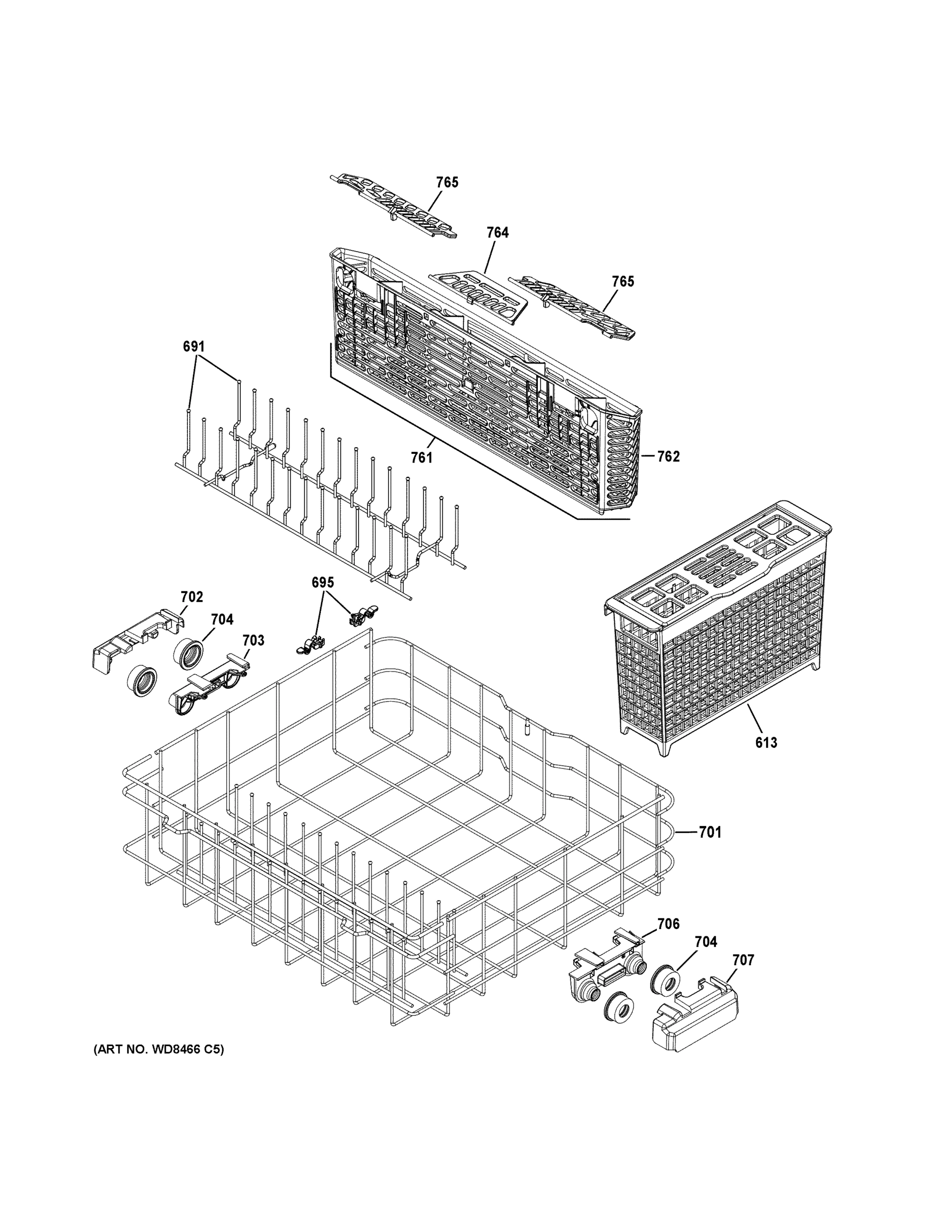 765
764
765
691
761
762
695
702
704
703
613
701
706
704
707
(ART NO. WD8466 C5)