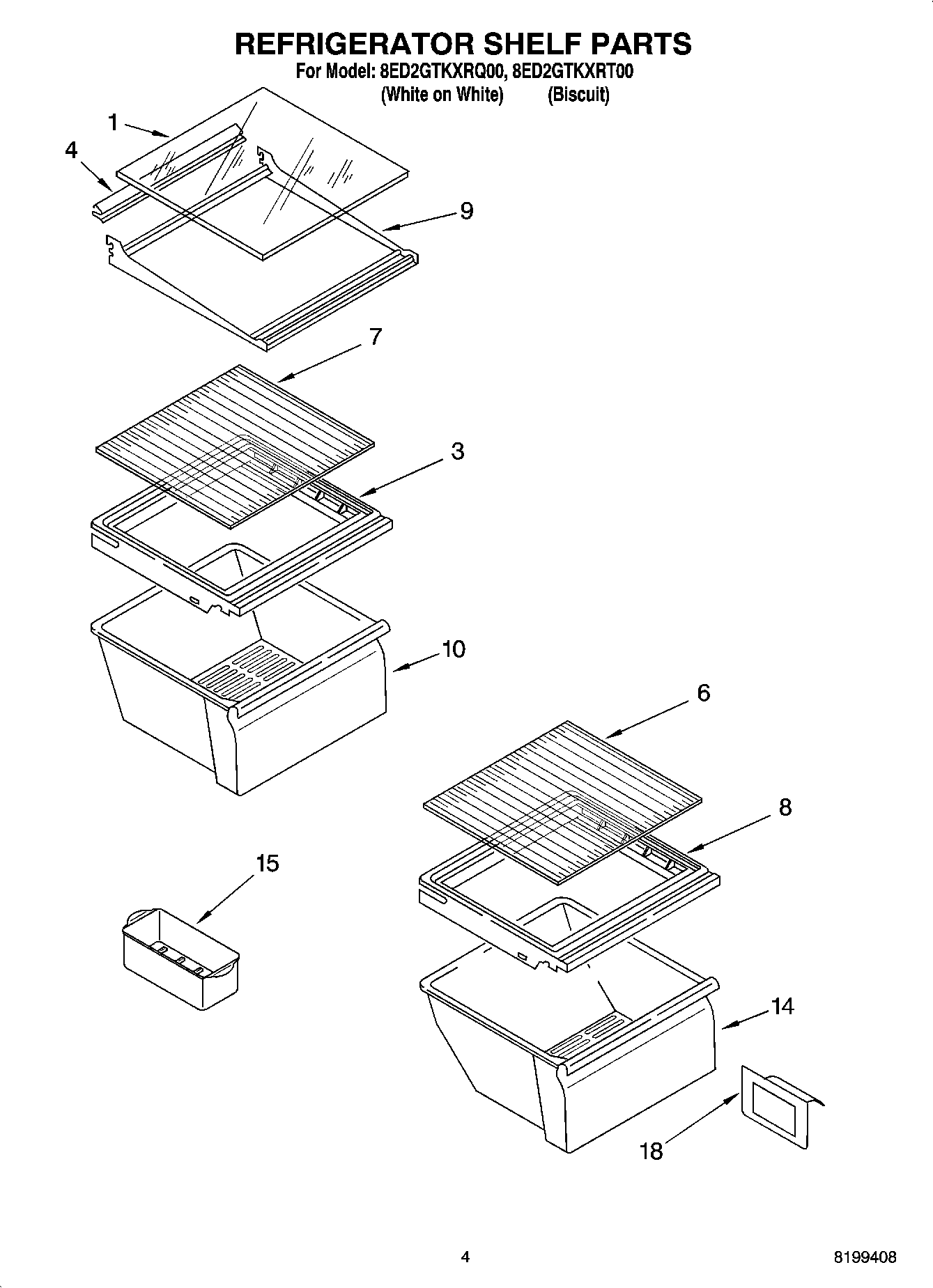 REFRIGERATOR SHELF PARTS
For Model: 8ED2GTKXRQ00, 8ED2GTKXRT00
(White on White) (Biscuit)

1
4
9
7
3
10
6
8
15
14
18

4

8199408