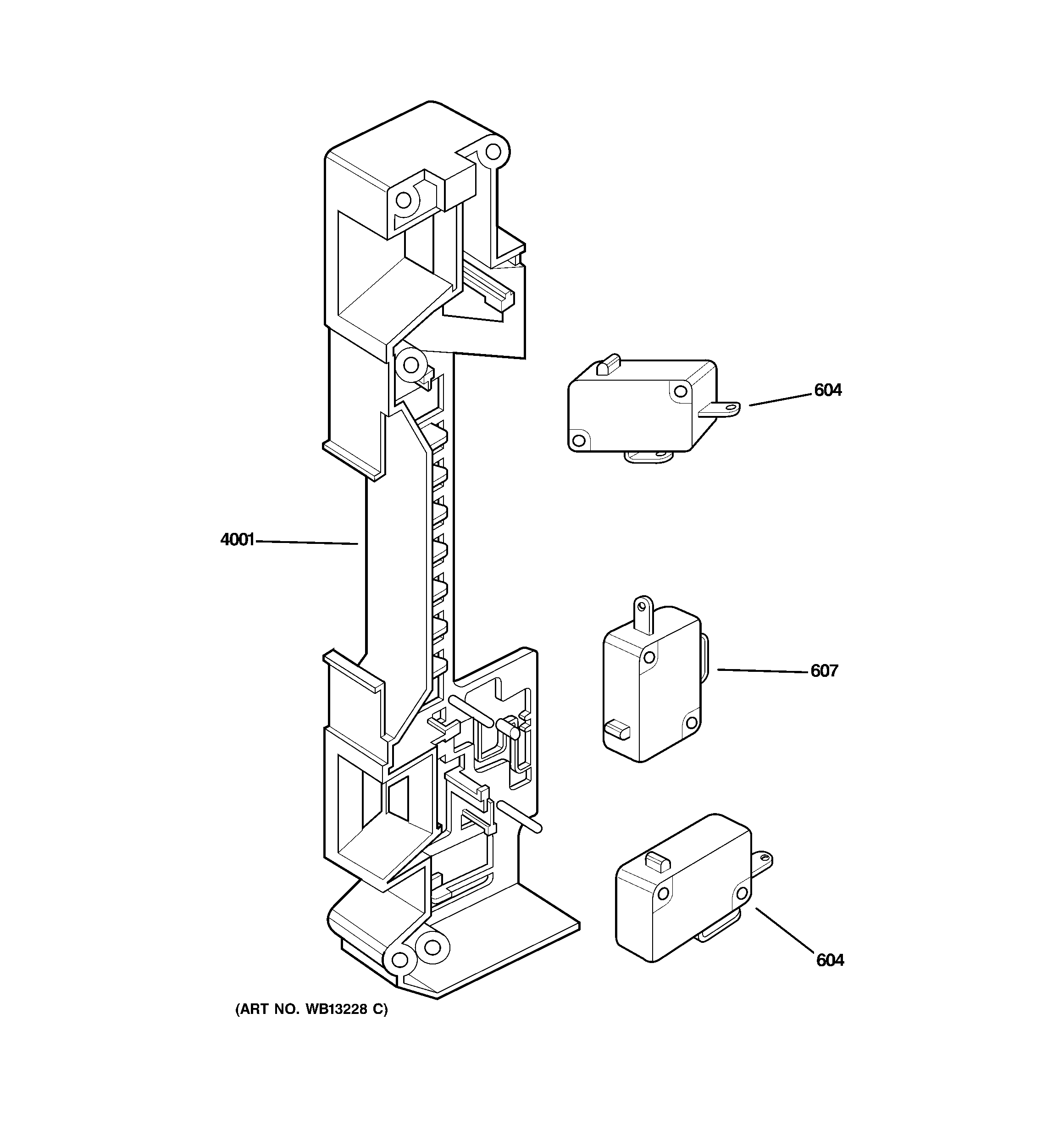 604

4001

607

604

(ART NO. WB13228 C)