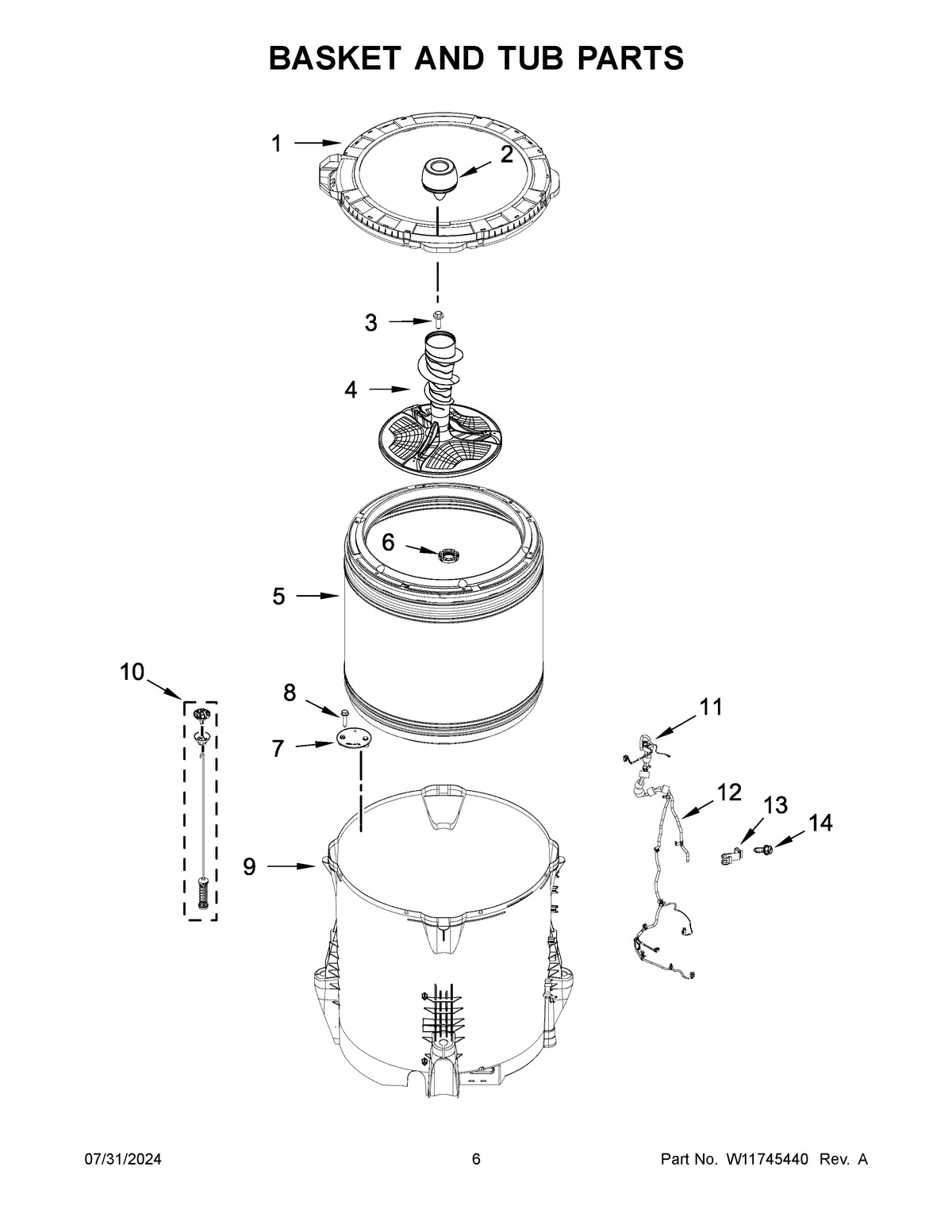 BASKET AND TUB PARTS

1

2

3

4

6

5

10

8

7

11

12

13

14

9

07/31/2024

6

Part No. W11745440 Rev. A