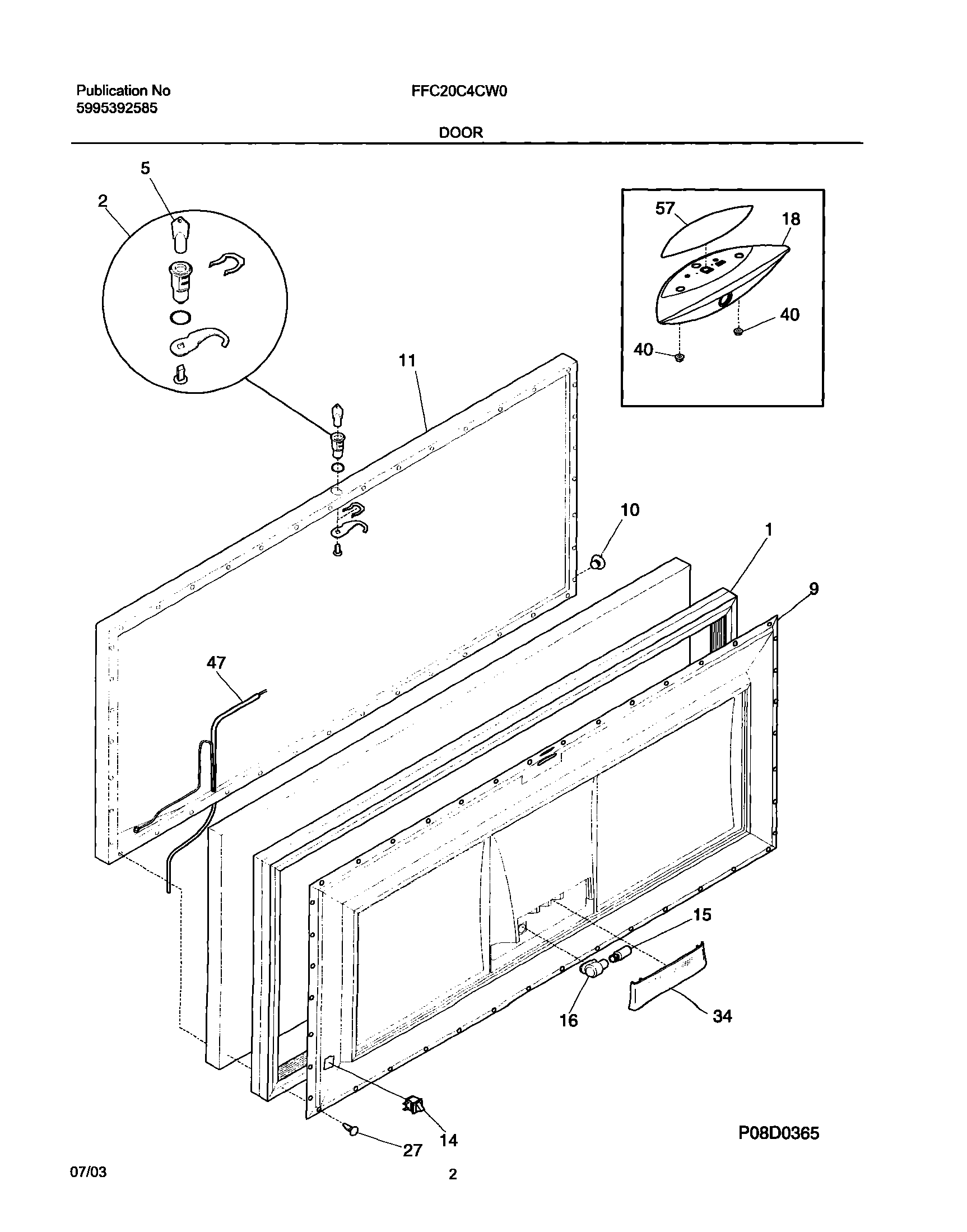 Publication No
5995392585

FFC20C4CW0

DOOR

5
2
57
18
40
40
11
10
1
9
47
15
16
34
14
27

P08D0365

07/03

2