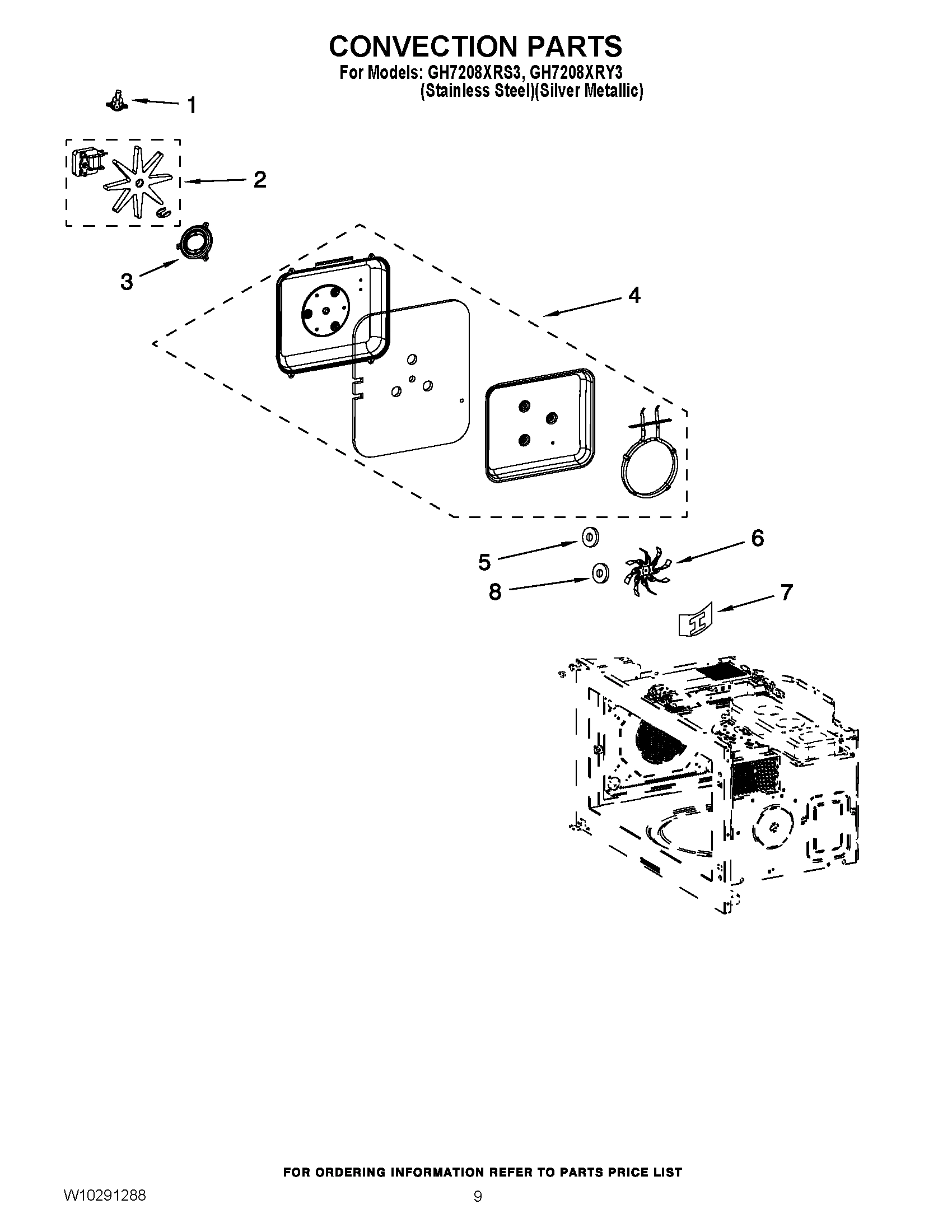 CONVECTION PARTS
For Models: GH7208XRS3, GH7208XRY3
(Stainless Steel)(Silver Metallic)

1

2

3

4

5

6

8

7

FOR ORDERING INFORMATION REFER TO PARTS PRICE LIST

W10291288

9