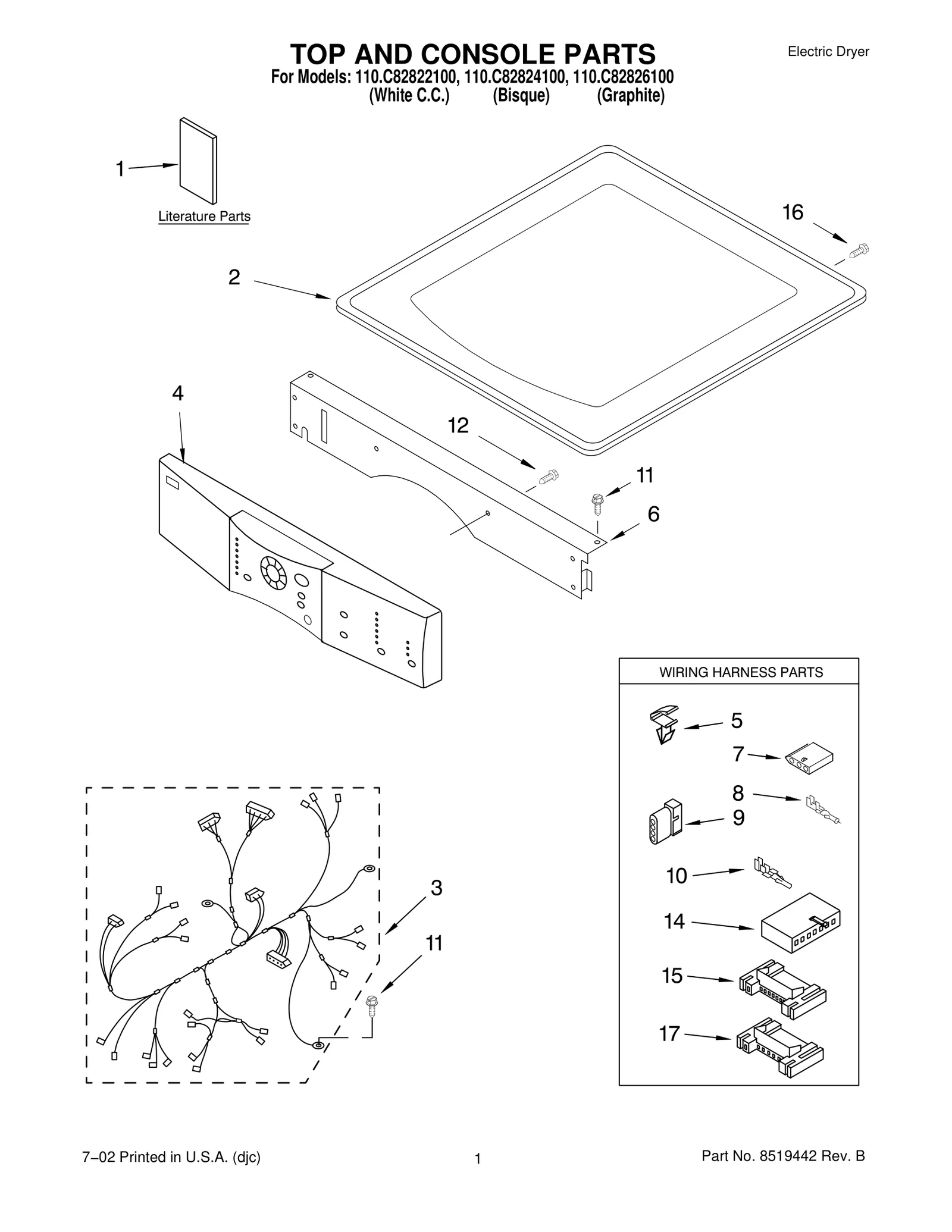 TOP AND CONSOLE PARTS

Electric Dryer

For Models: 110.C82822100, 110.C82824100, 110.C82826100
(White C.C.) (Bisque) (Graphite)

1

Literature Parts

16

2

4

12

11

6

WIRING HARNESS PARTS

5

7

8

9

10

14

15

17

3

11

7–02 Printed in U.S.A. (djc)

1

Part No. 8519442 Rev. B