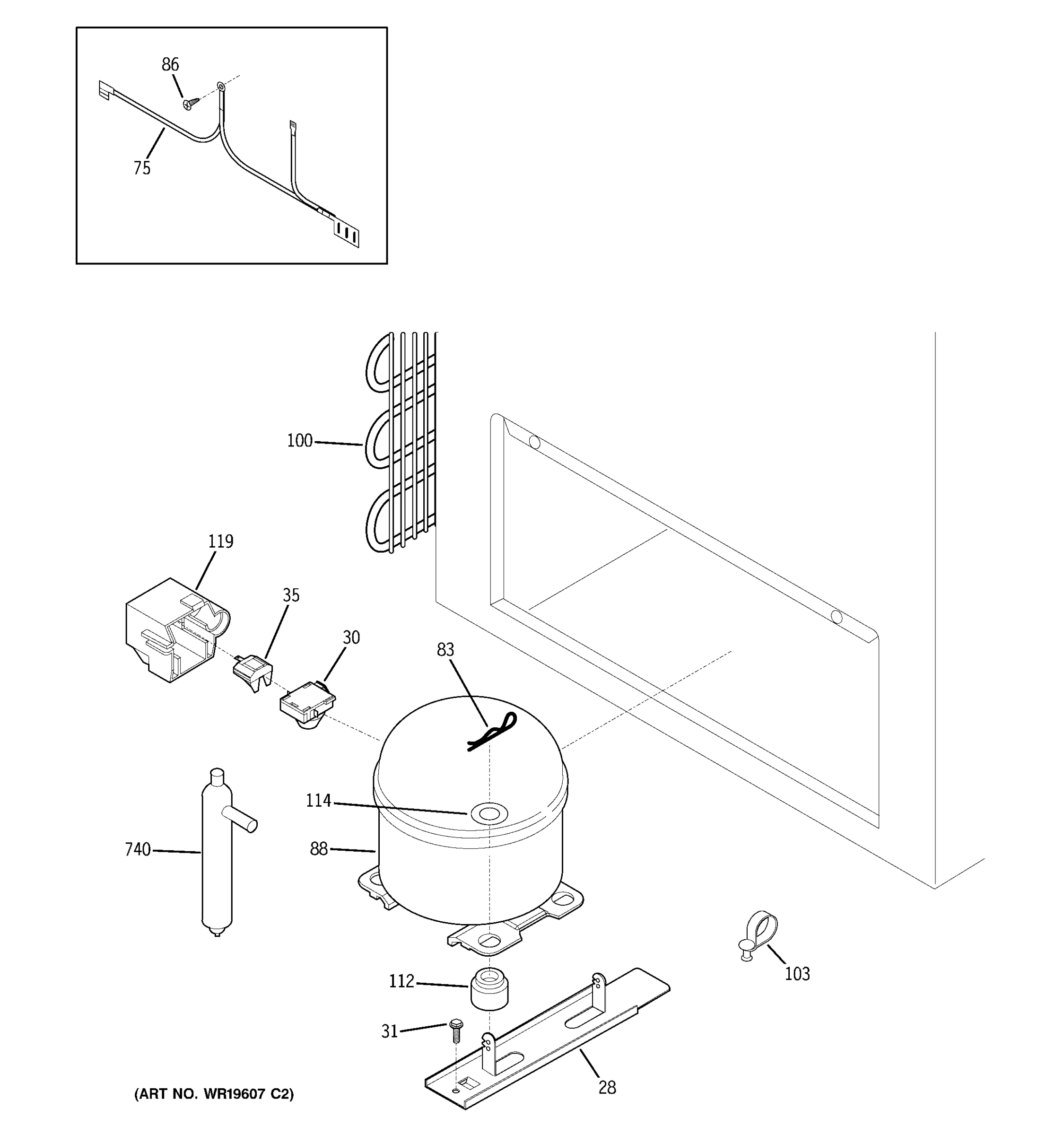 86
75
100
119
35
30
83
114
740
88
103
112
31
28
(ART NO. WR19607 C2)