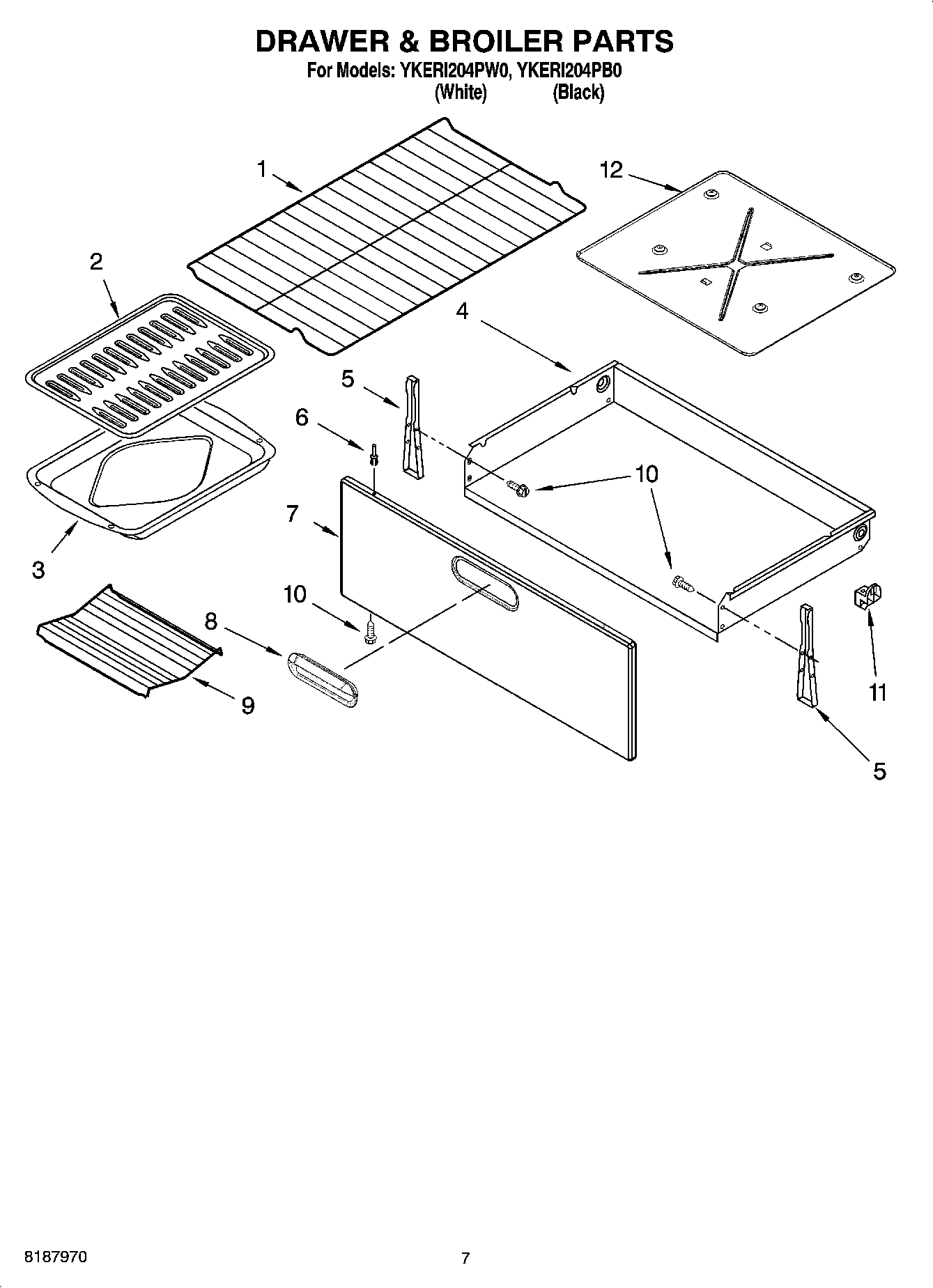 DRAWER & BROILER PARTS
For Models: YKERI204PW0, YKERI204PB0
(White) (Black)

1
12
2
4
5
6
10
7
3
10
8
9
11
5

8187970
7