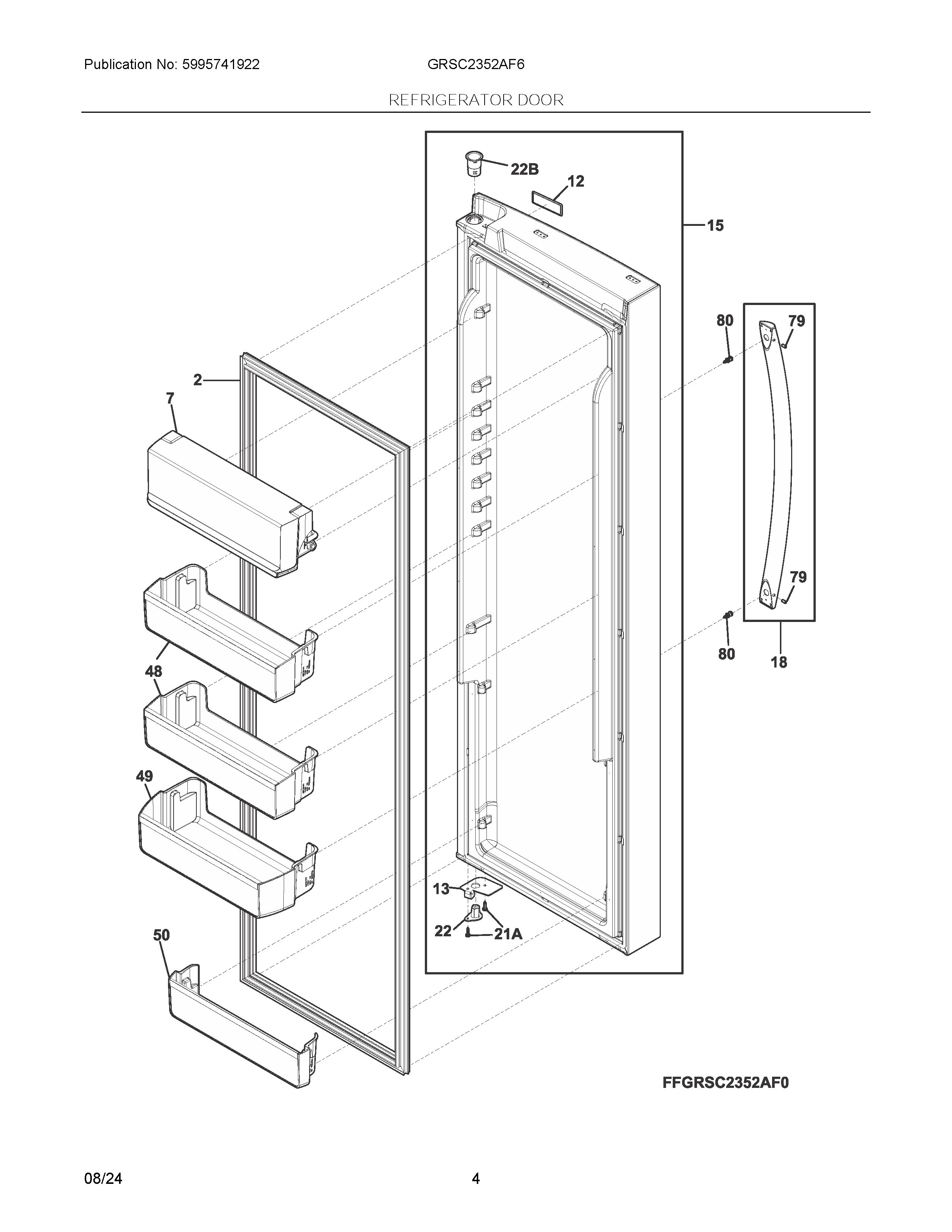 Publication No: 5995741922
GRSC2352AF6
REFRIGERATOR DOOR

22B
12
15
80
79
2
7
79
80
18
48
49
13
22
21A
50

FFGRSC2352AF0

08/24
4