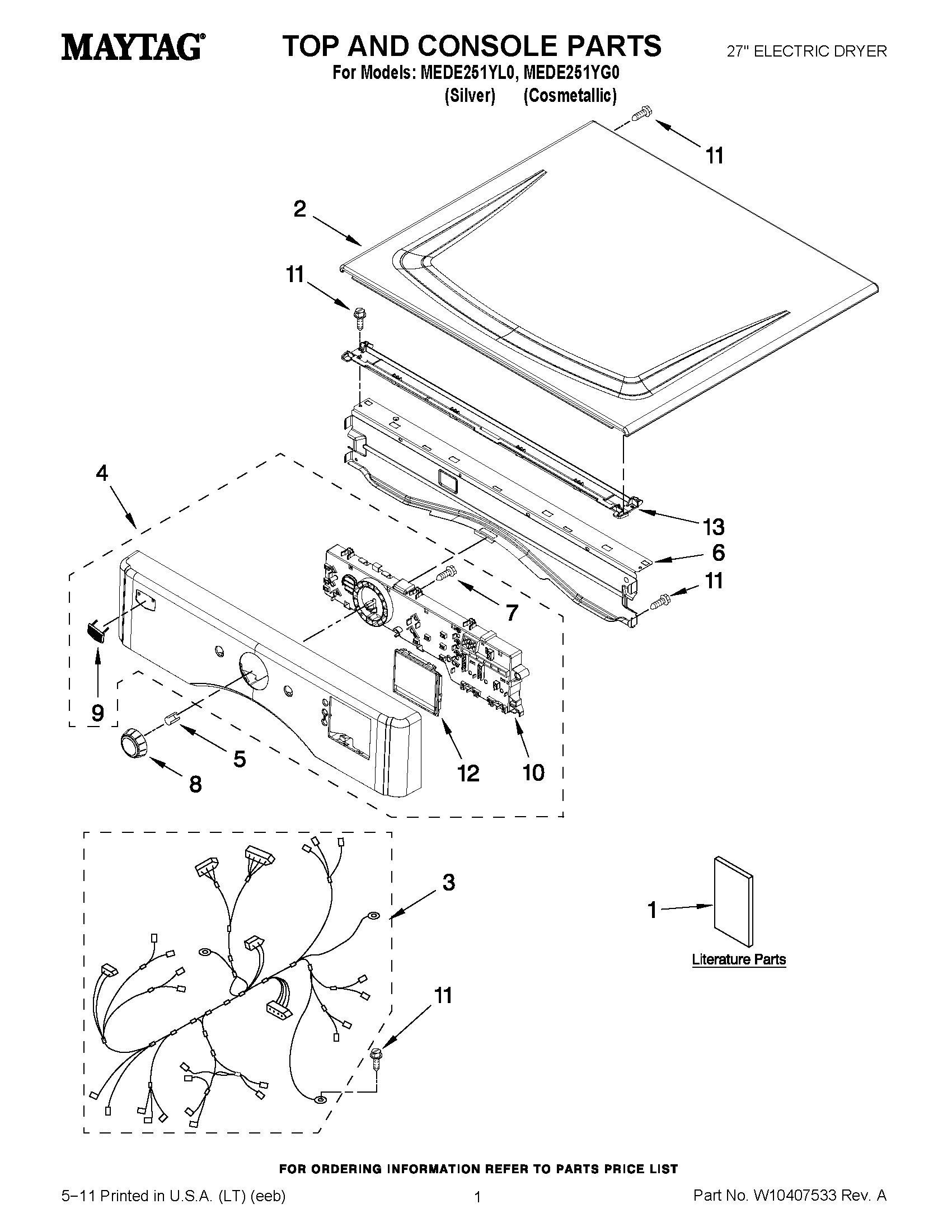 MAYTAG® TOP AND CONSOLE PARTS 27" ELECTRIC DRYER

For Models: MEDE251YL0, MEDE251YG0
(Silver) (Cosmetallic)

11
2
11
4
13
6
11
7
9
5
8
12
10
3
1
Literature Parts
11

FOR ORDERING INFORMATION REFER TO PARTS PRICE LIST

5–11 Printed in U.S.A. (LT) (eeb) 1 Part No. W10407533 Rev. A