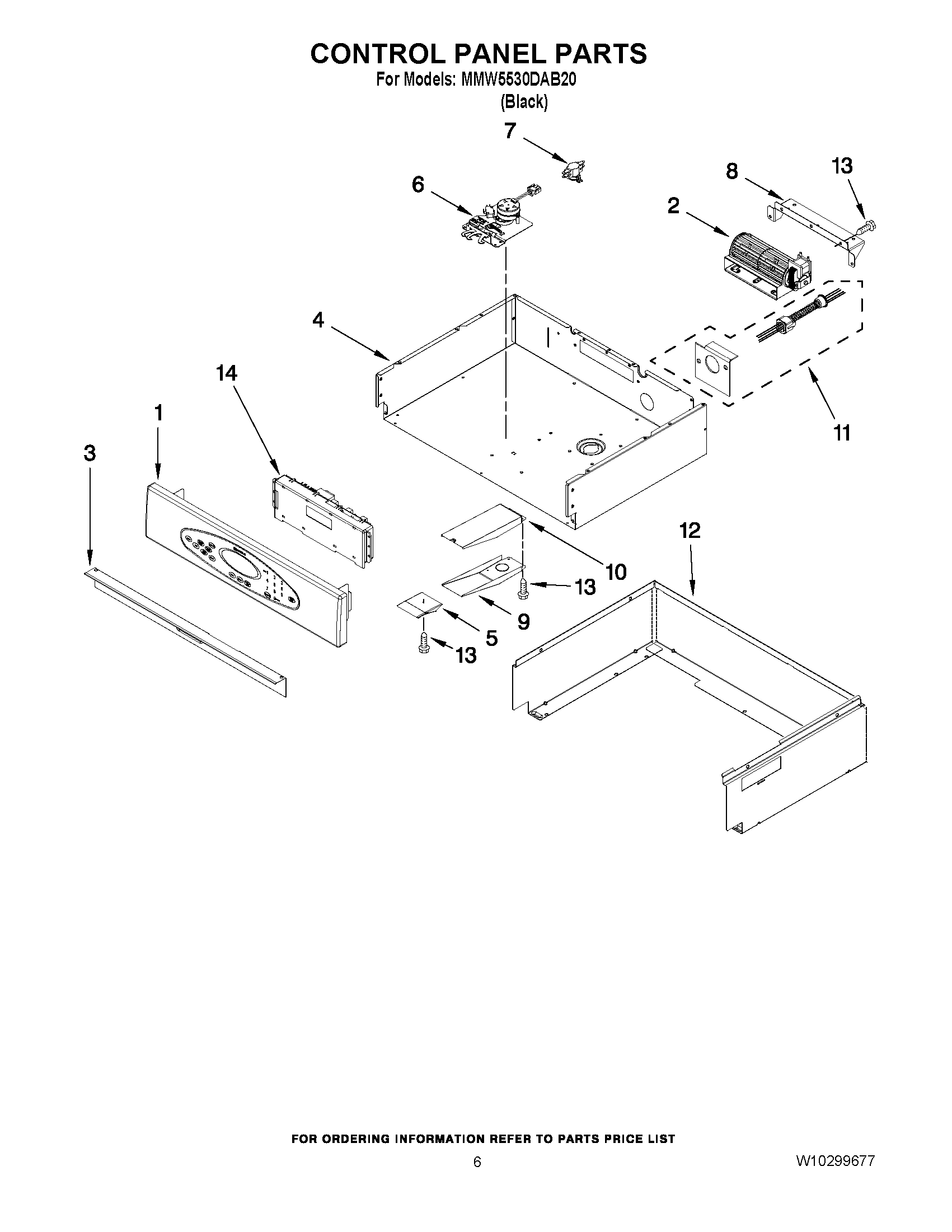 CONTROL PANEL PARTS
For Models: MMW5530DAB20
(Black)

7
6
8
13
2
4
14
1
3
11
12
10
13
9
5
13

FOR ORDERING INFORMATION REFER TO PARTS PRICE LIST

6

W10299677