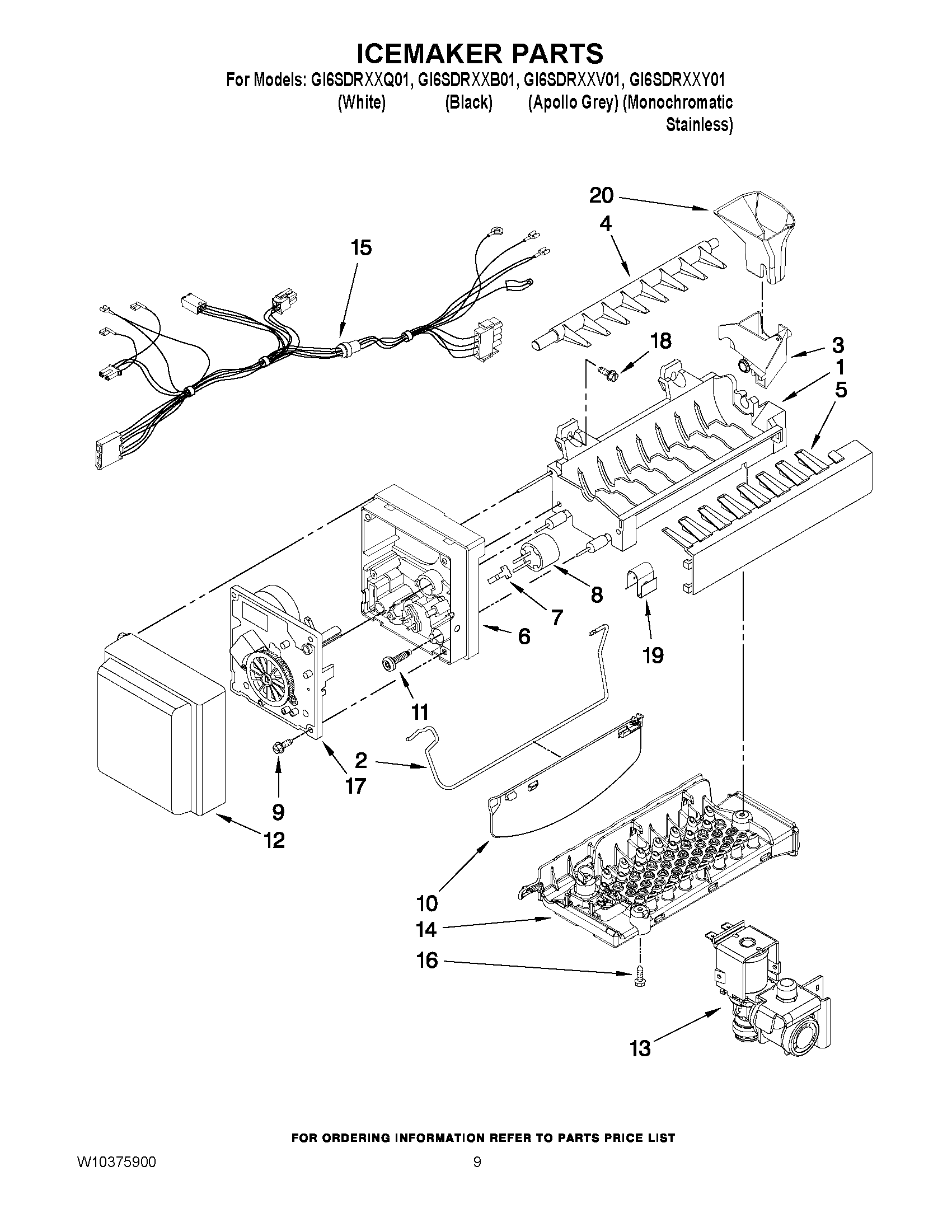 ICEMAKER PARTS

For Models: GI6SDRXXQ01, GI6SDRXXB01, GI6SDRXXV01, GI6SDRXXY01
(White) (Black) (Apollo Grey) (Monochromatic Stainless)

20
4
15
18
3
1
5
8
7
6
19
11
2
17
9
12
10
14
16
13

FOR ORDERING INFORMATION REFER TO PARTS PRICE LIST

W10375900

9