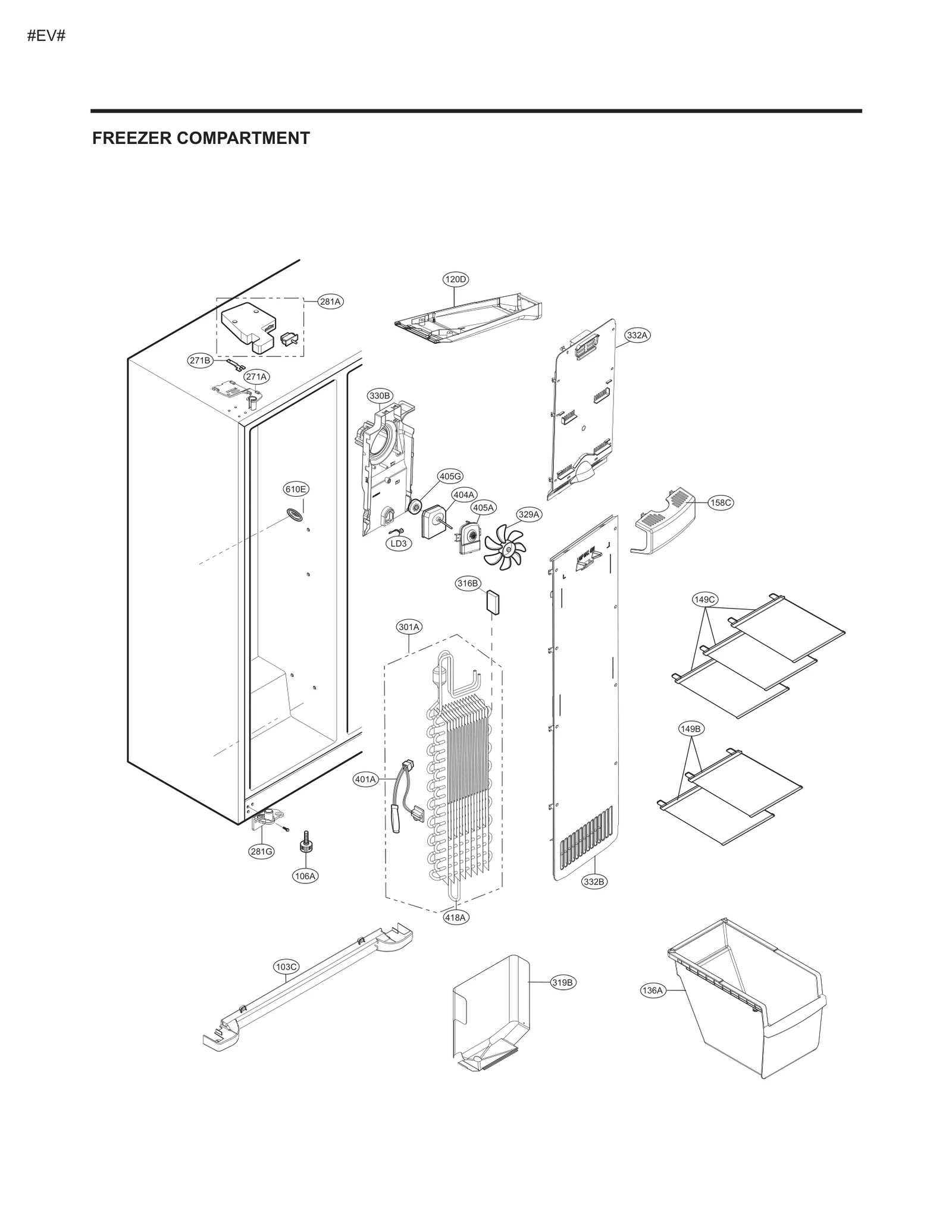 #EV#

FREEZER COMPARTMENT

120D
281A
332A
271B
271A
330B
405G
610E
404A
405A
329A
158C
LD3
316B
149C
301A
149B
401A
281G
106A
332B
418A
103C
319B
136A