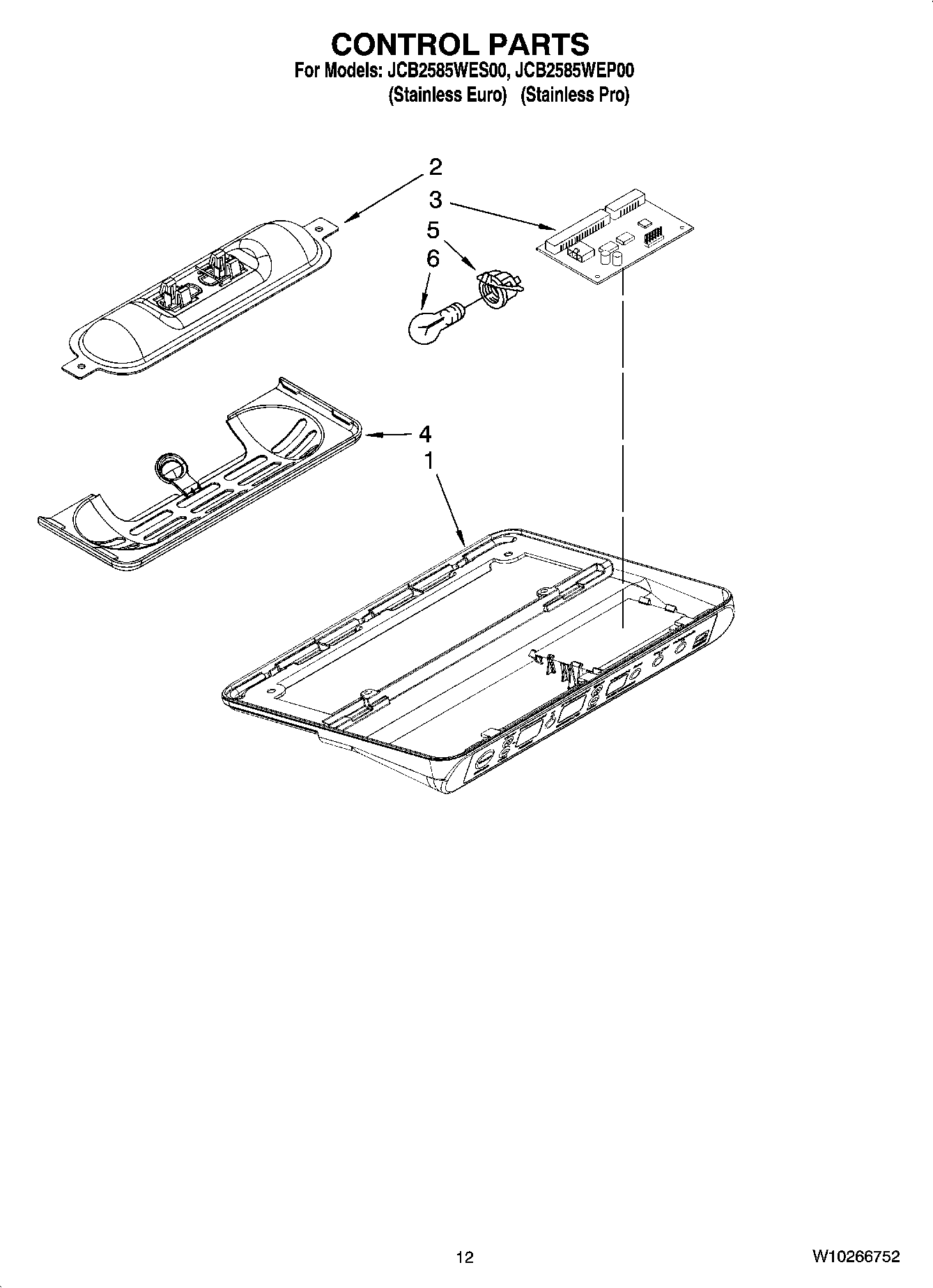 CONTROL PARTS
For Models: JCB2585WES00, JCB2585WEP00
(Stainless Euro) (Stainless Pro)

2
3
5
6
4
1

12

W10266752