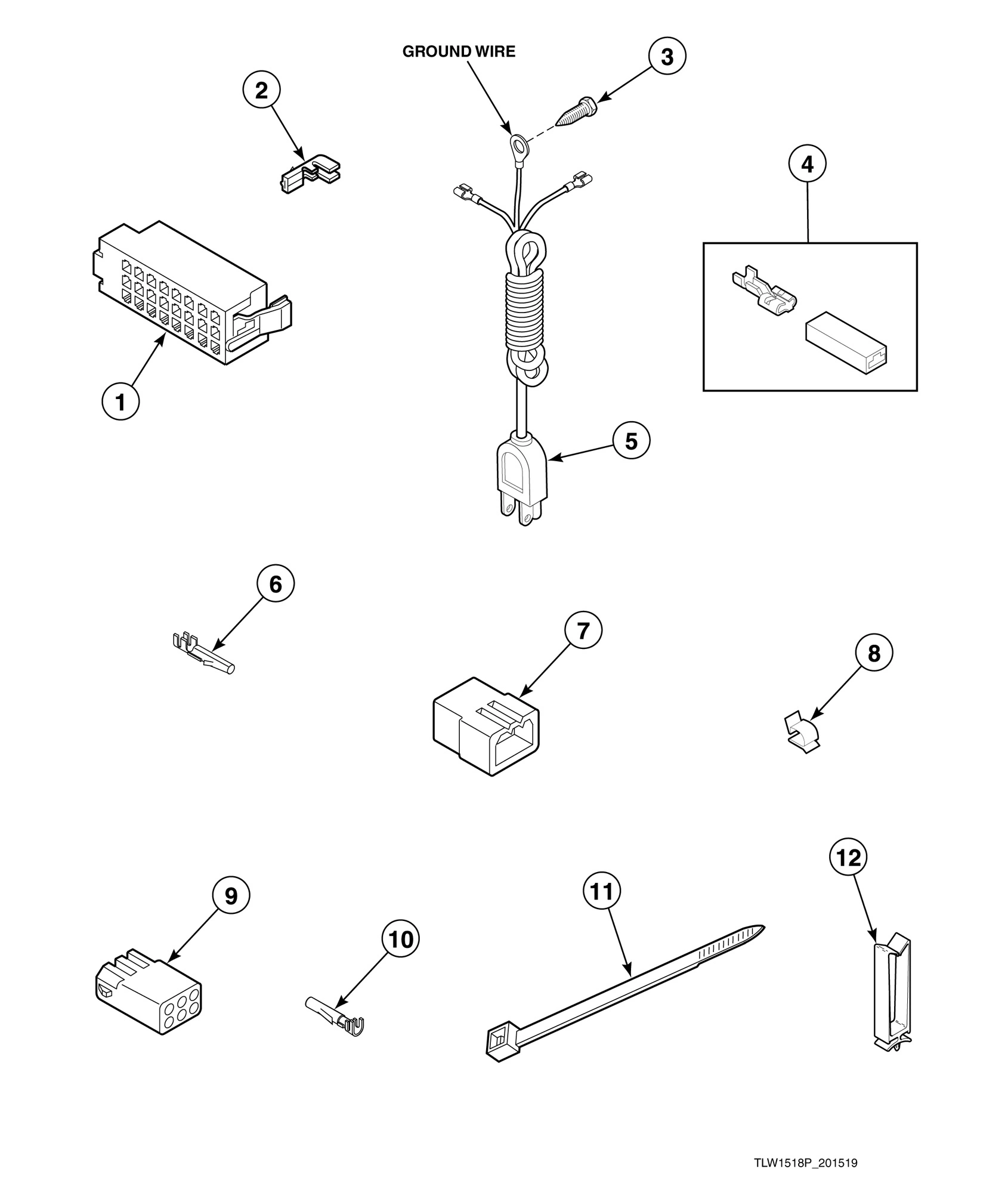 GROUND WIRE

3

2

4

1

5

6

7

8

12

9

11

10

TLW1518P_201519