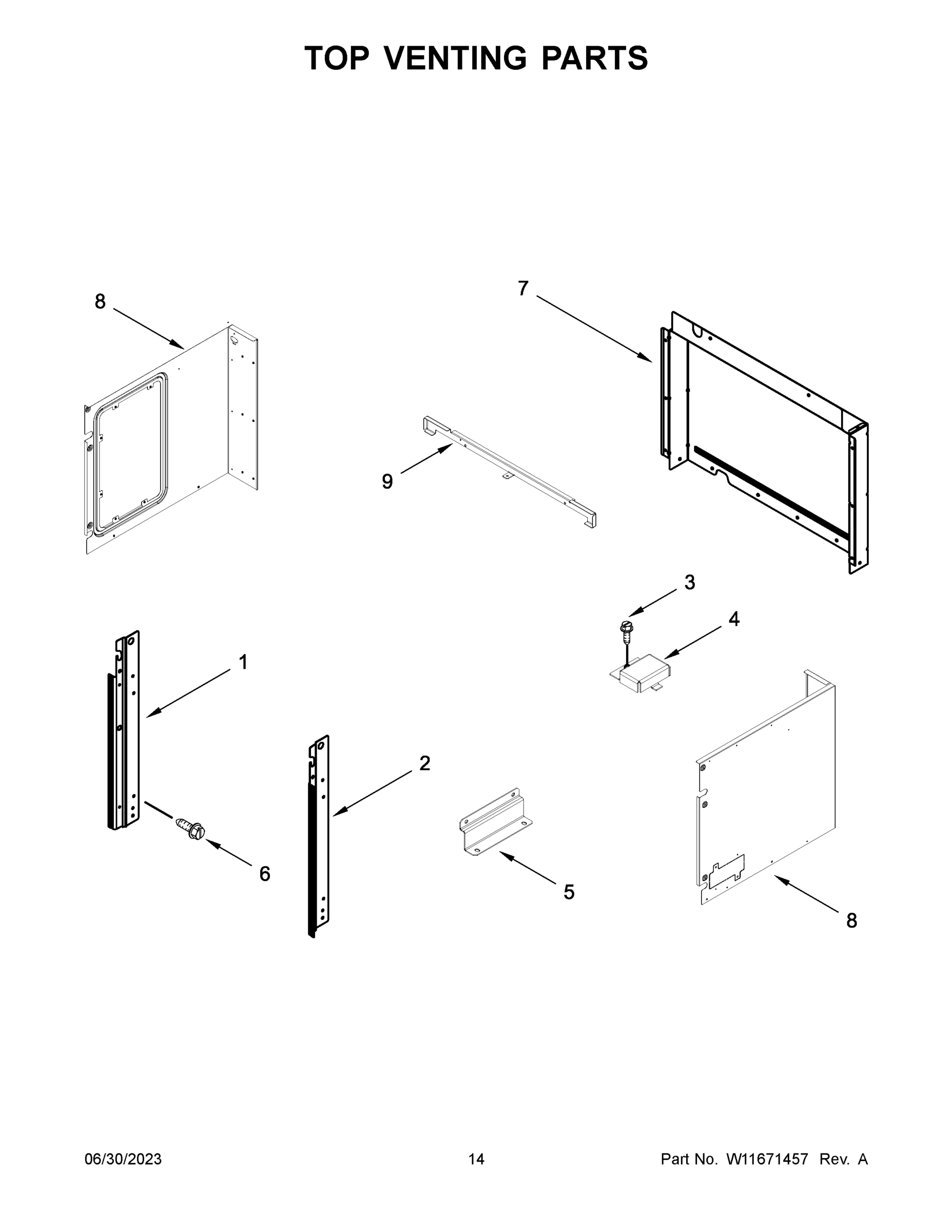 TOP VENTING PARTS

8

7

9

3

4

1

2

6

5

8

06/30/2023

14

Part No. W11671457 Rev. A