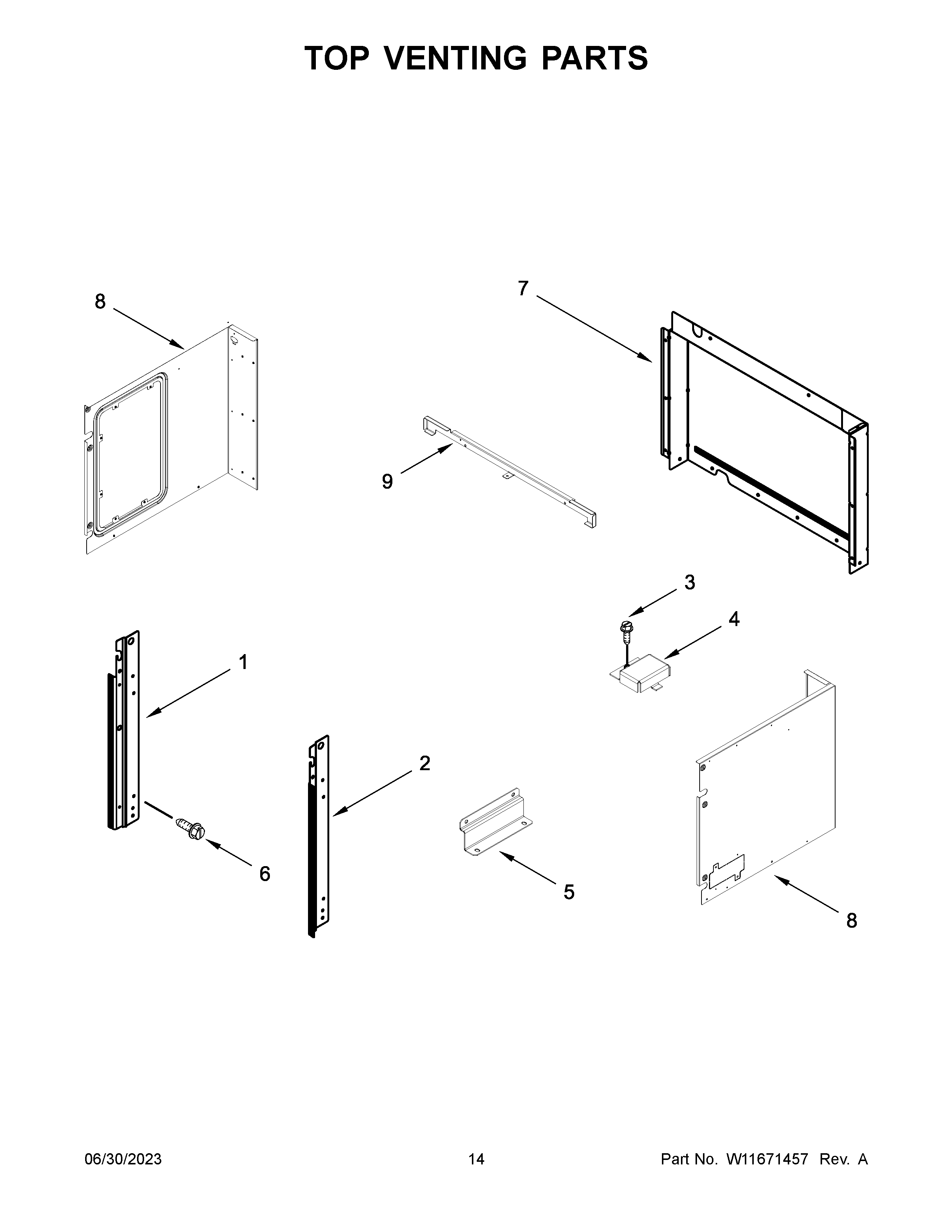 TOP VENTING PARTS

8

7

9

3

4

1

2

6

5

8

06/30/2023

14

Part No. W11671457 Rev. A